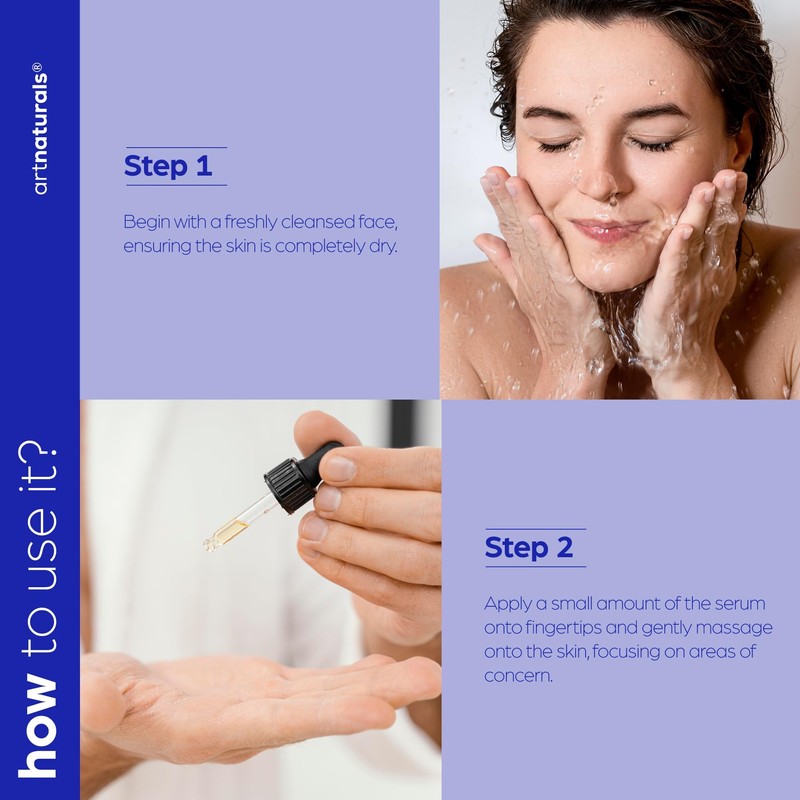 artnaturals®

how to use it?

Step 1

Begin with a freshly cleansed face, ensuring the skin is completely dry.

Step 2

Apply a small amount of the serum onto fingertips and gently massage onto the skin, focusing on areas of concern.