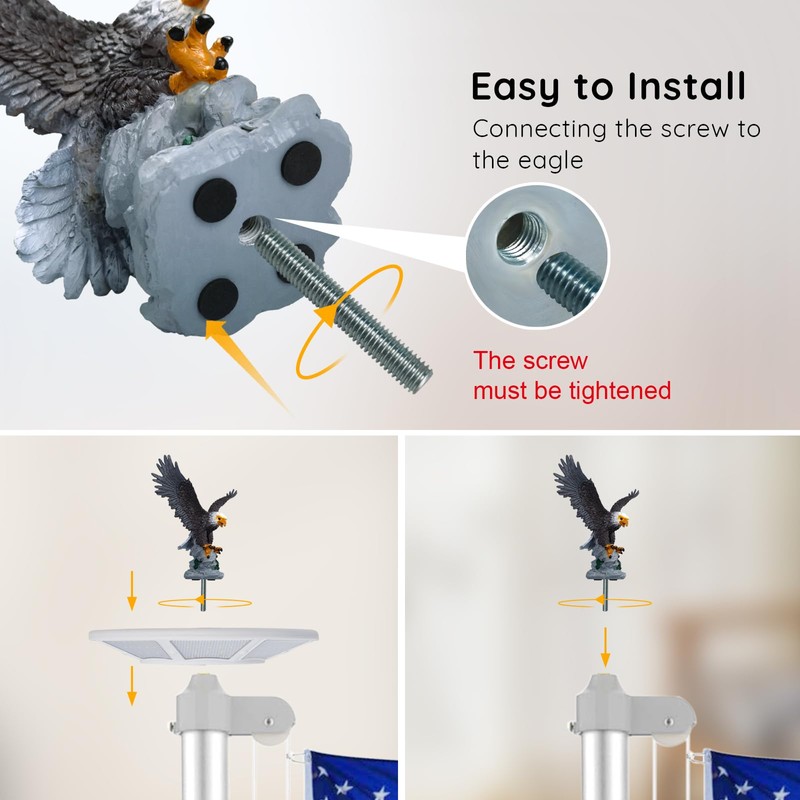 Easy to Install
Connecting the screw to the eagle

The screw must be tightened