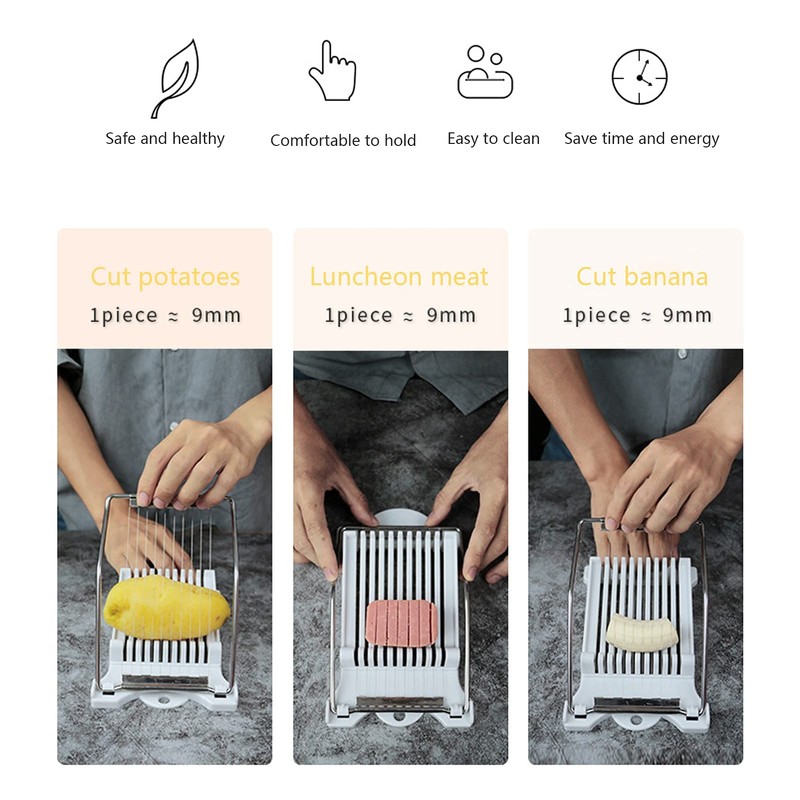 Safe and healthy

Comfortable to hold

Easy to clean

Save time and energy

Cut potatoes
1piece ≈ 9mm

Luncheon meat
1piece ≈ 9mm

Cut banana
1piece ≈ 9mm