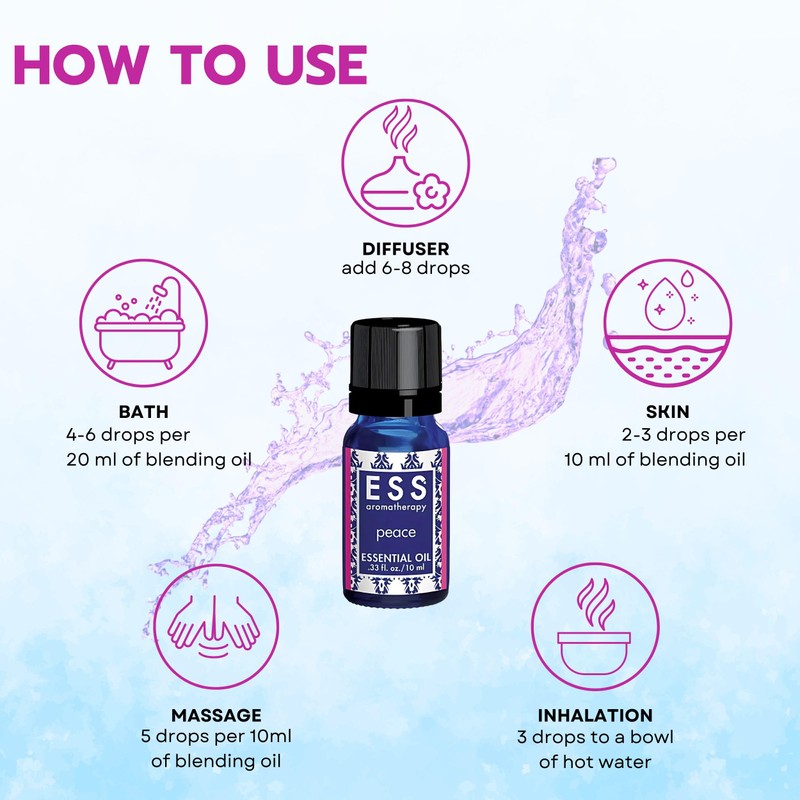 HOW TO USE

DIFFUSER
add 6-8 drops

BATH
4-6 drops per
20 ml of blending oil

SKIN
2-3 drops per
10 ml of blending oil

ESS
aromatherapy
peace
ESSENTIAL OIL
.33 fl. oz./10 ml

MASSAGE
5 drops per 10ml
of blending oil

INHALATION
3 drops to a bowl
of hot water