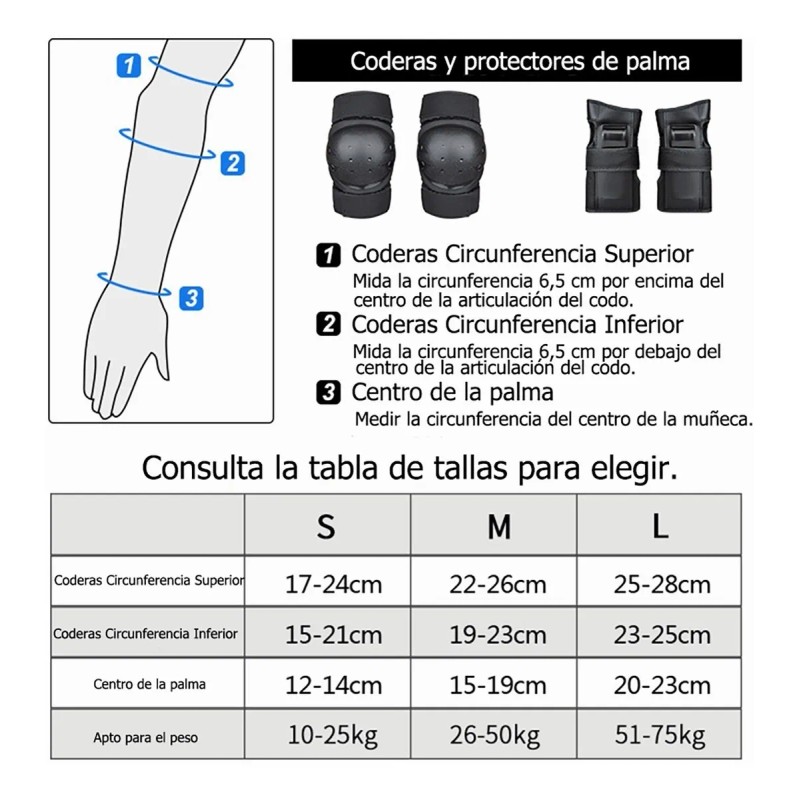 1

2

3

Coderas y protectores de palma

1 Coderas Circunferencia Superior
Mida la circunferencia 6,5 cm por encima del centro de la articulación del codo.

2 Coderas Circunferencia Inferior
Mida la circunferencia 6,5 cm por debajo del centro de la articulación del codo.

3 Centro de la palma
Medir la circunferencia del centro de la muñeca.

Consulta la tabla de tallas para elegir.

| | S | M | L |
|---|---|---|---|
| Coderas Circunferencia Superior | 17-24cm | 22-26cm | 25-28cm |
| Coderas Circunferencia Inferior | 15-21cm | 19-23cm | 23-25cm |
| Centro de la palma | 12-14cm | 15-19cm | 20-23cm |
| Apto para el peso | 10-25kg | 26-50kg | 51-75kg |