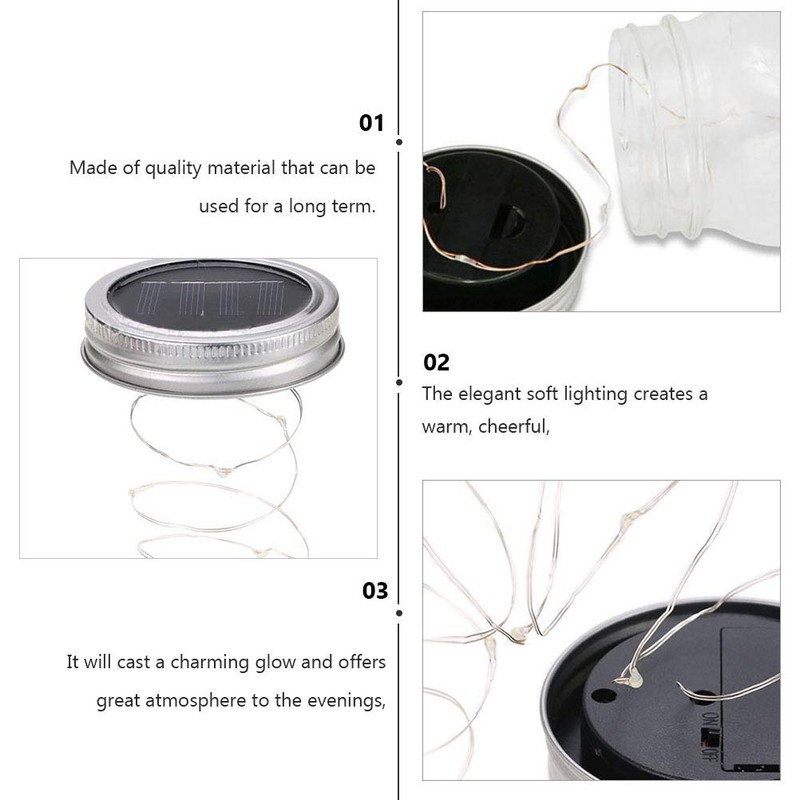 01

Made of quality material that can be used for a long term.

02

The elegant soft lighting creates a warm, cheerful,

03

It will cast a charming glow and offers great atmosphere to the evenings,

ON

OFF