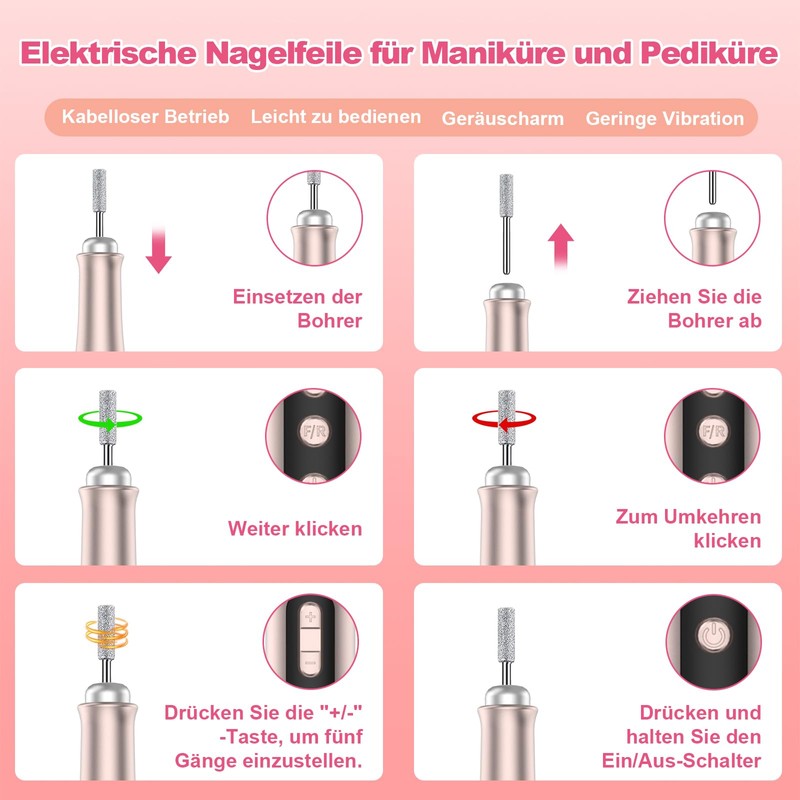 Elektrische Nagelfeile für Maniküre und Pediküre

Kabelloser Betrieb Leicht zu bedienen Geräuscharm Geringe Vibration

Einsetzen der Bohrer

Ziehen Sie die Bohrer ab

F/R

Weiter klicken

F/R

Zum Umkehren klicken

+

−

Drücken Sie die "+/-" -Taste, um fünf Gänge einzustellen.

Drücken und halten Sie den Ein/Aus-Schalter