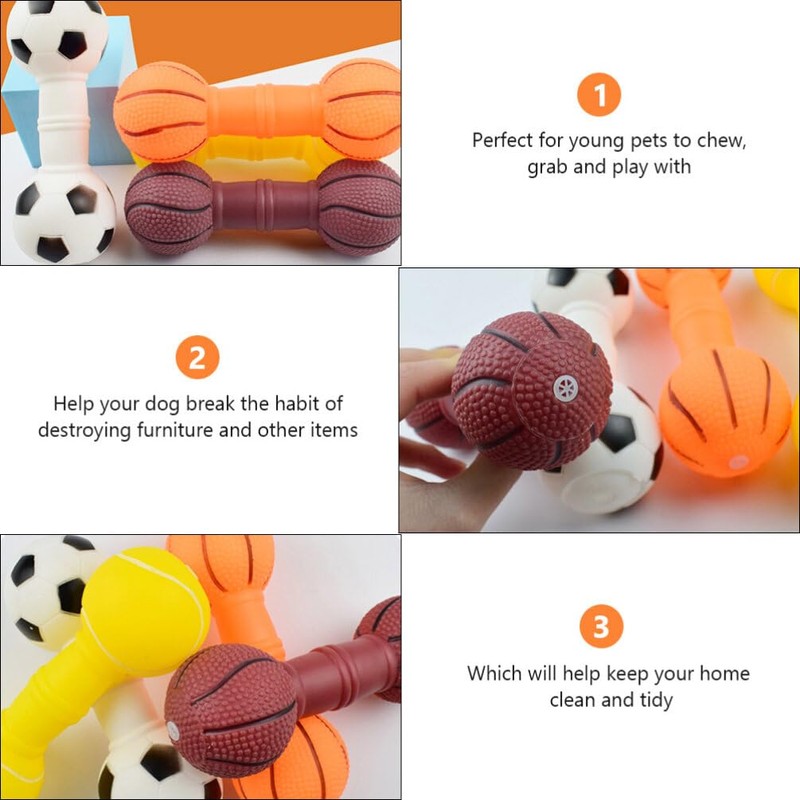 1

Perfect for young pets to chew, grab and play with

2

Help your dog break the habit of destroying furniture and other items

3

Which will help keep your home clean and tidy