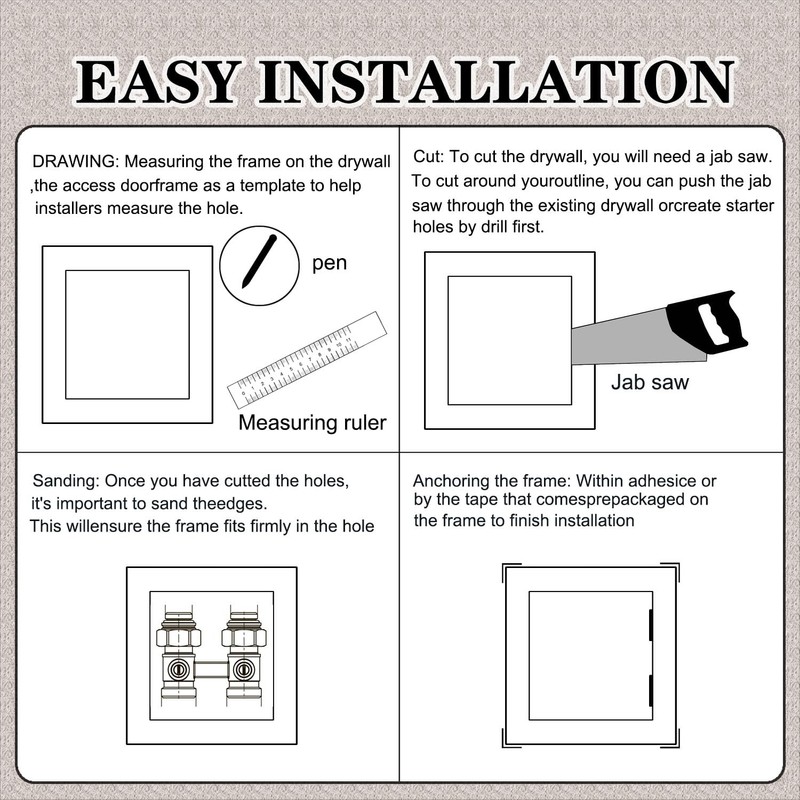 EASY INSTALLATION

DRAWING: Measuring the frame on the drywall ,the access doorframe as a template to help installers measure the hole.

pen

Measuring ruler

Cut: To cut the drywall, you will need a jab saw. To cut around youroutline, you can push the jab saw through the existing drywall orcreate starter holes by drill first.

Jab saw

Sanding: Once you have cutted the holes, it's important to sand theedges. This willensure the frame fits firmly in the hole

Anchoring the frame: Within adhesice or by the tape that comesprepackaged on the frame to finish installation