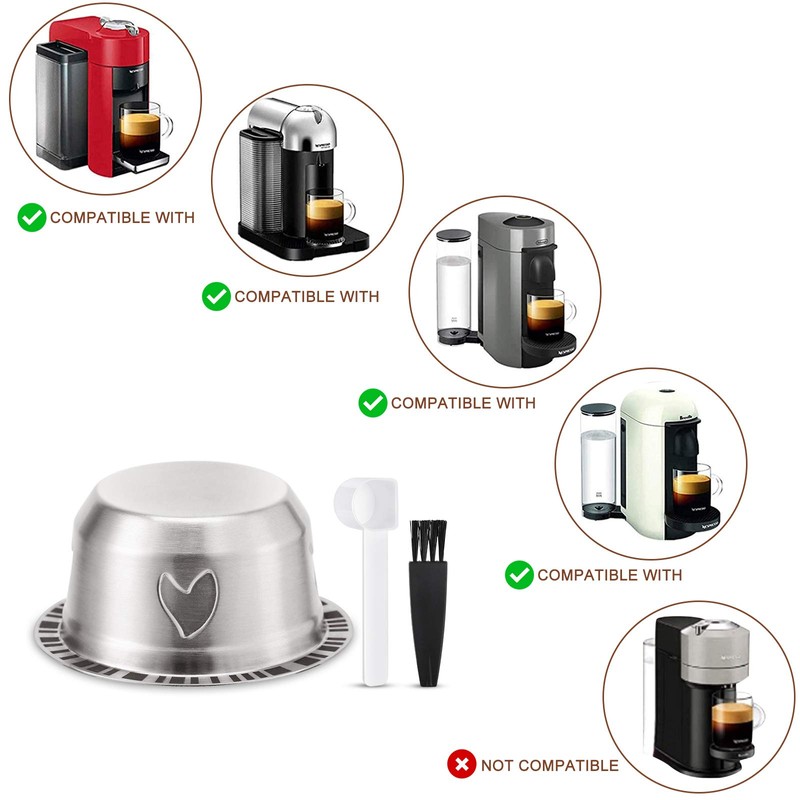 COMPATIBLE WITH

COMPATIBLE WITH

COMPATIBLE WITH

COMPATIBLE WITH

NOT COMPATIBLE