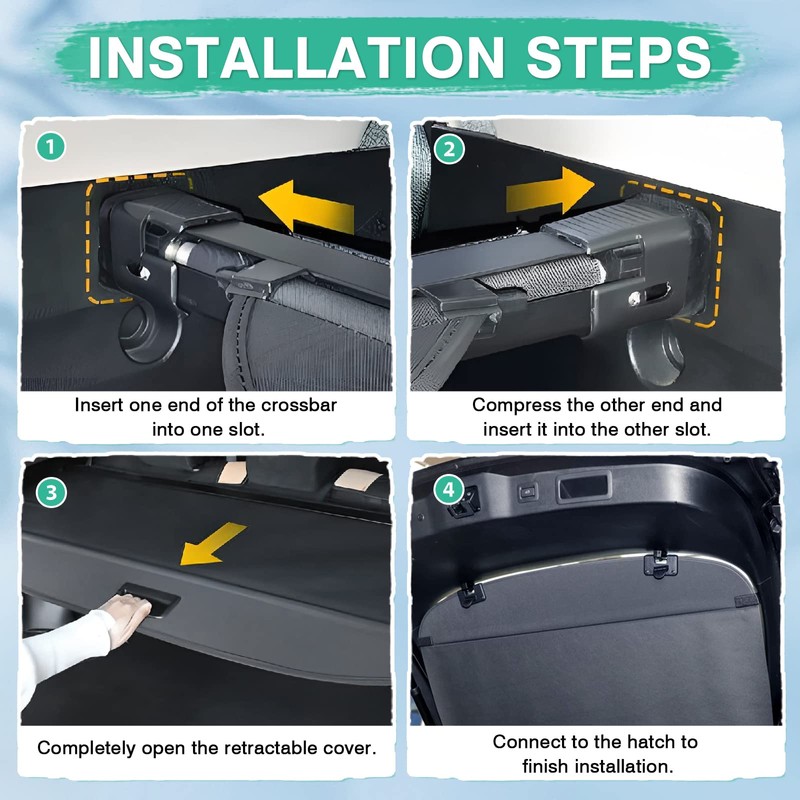 INSTALLATION STEPS

1

Insert one end of the crossbar into one slot.

2

Compress the other end and insert it into the other slot.

3

Completely open the retractable cover.

4

Connect to the hatch to finish installation.