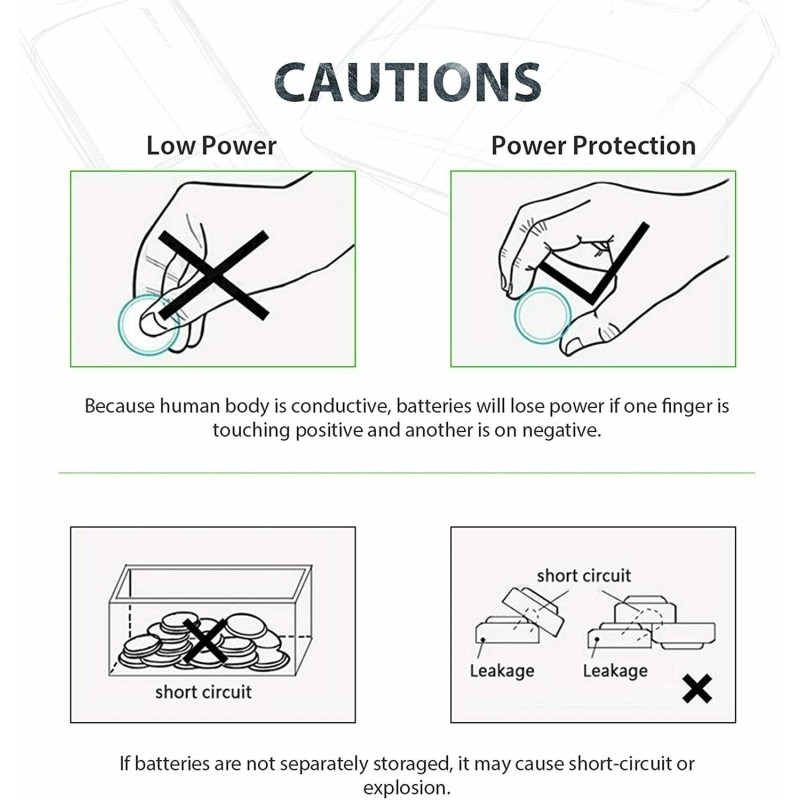 CAUTIONS

Low Power

Power Protection

Because human body is conductive, batteries will lose power if one finger is touching positive and another is on negative.

short circuit

short circuit

Leakage

Leakage

If batteries are not separately storaged, it may cause short-circuit or explosion.