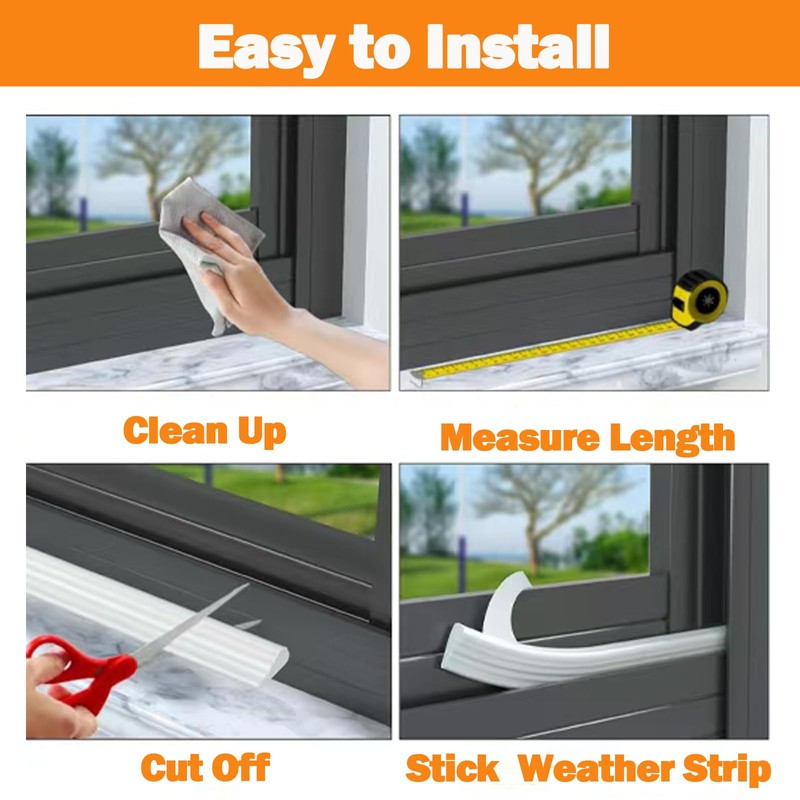 Easy to Install

Clean Up

Measure Length

Cut Off

Stick Weather Strip