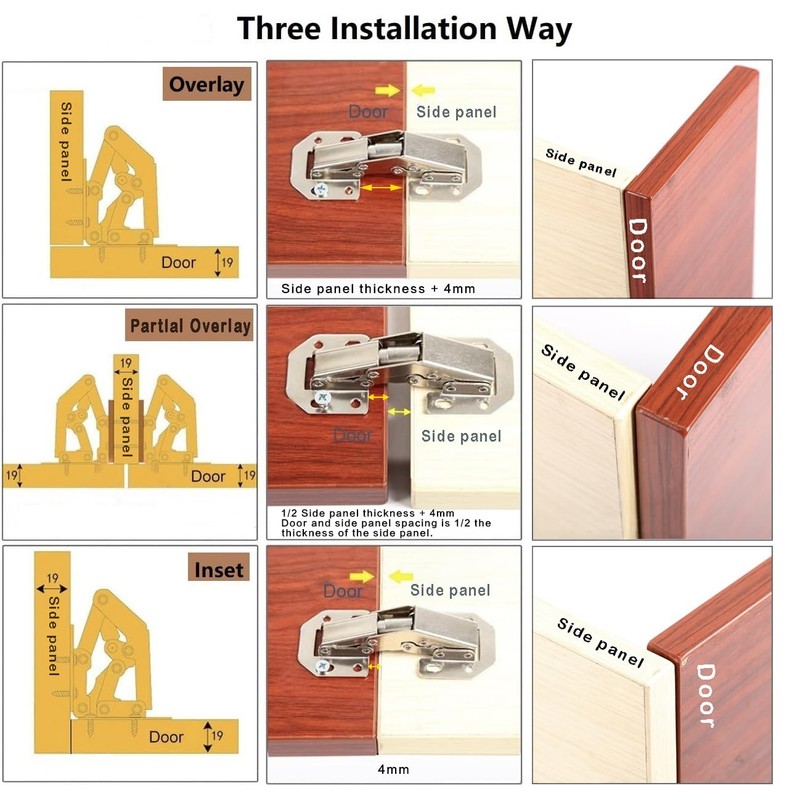 Three Installation Way

Overlay

Side panel

Door 19

Door

Side panel

Side panel thickness + 4mm

Side panel

Door

Partial Overlay

19

Side panel

19

Door 19

Door

Side panel

1/2 Side panel thickness + 4mm
Door and side panel spacing is 1/2 the thickness of the side panel.

Side panel

Door

Inset

19

Side panel

Door 19

Door

Side panel

4mm

Side panel

Door