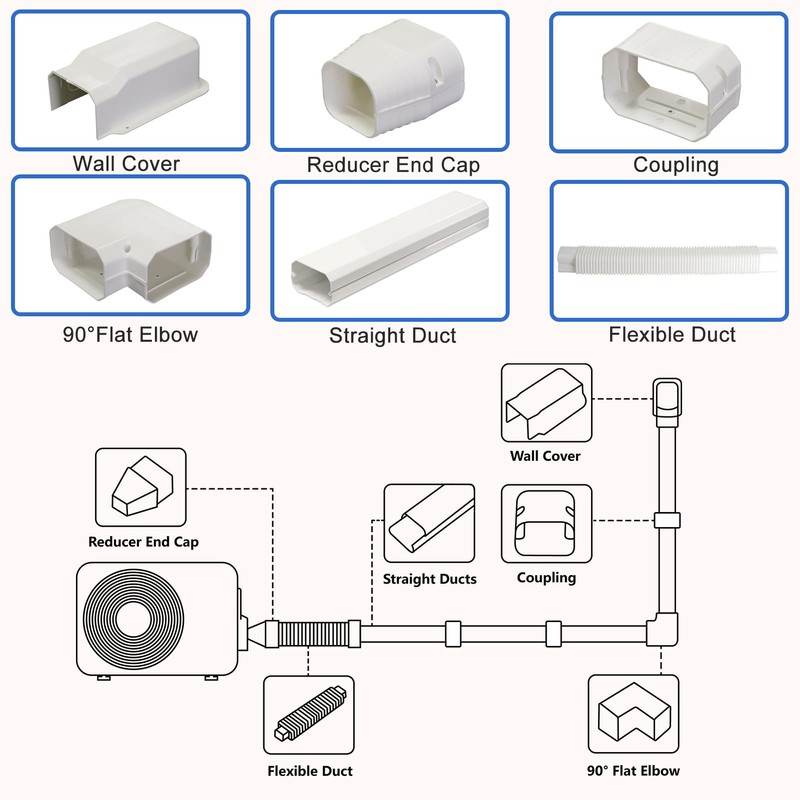 Wall Cover

Reducer End Cap

Coupling

90°Flat Elbow

Straight Duct

Flexible Duct

Wall Cover

Reducer End Cap

Straight Ducts

Coupling

Flexible Duct

90° Flat Elbow