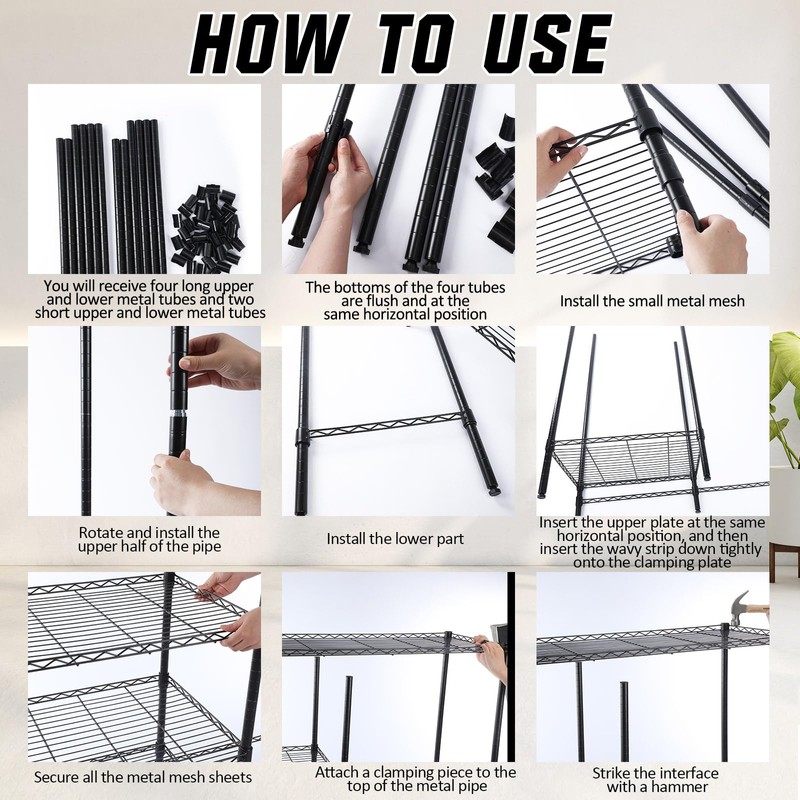 HOW TO USE

You will receive four long upper and lower metal tubes and two short upper and lower metal tubes

The bottoms of the four tubes are flush and at the same horizontal position

Install the small metal mesh

Rotate and install the upper half of the pipe

Install the lower part

Insert the upper plate at the same horizontal position, and then insert the wavy strip down tightly onto the clamping plate

Secure all the metal mesh sheets

Attach a clamping piece to the top of the metal pipe

Strike the interface with a hammer