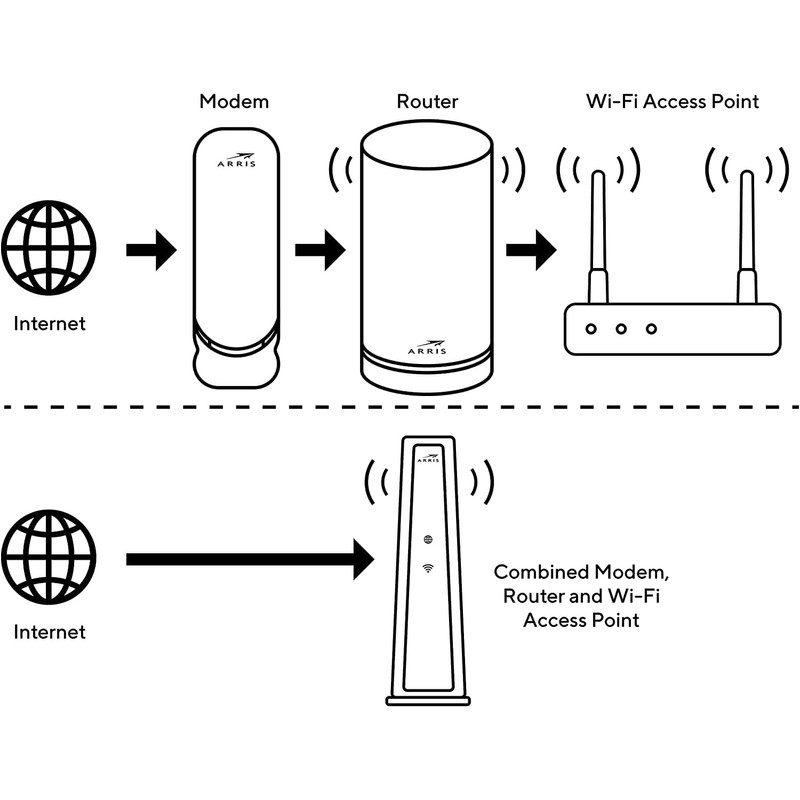 Modem
Router
Wi-Fi Access Point

ARRIS

ARRIS

Internet

ARRIS

Internet

Combined Modem, Router and Wi-Fi Access Point