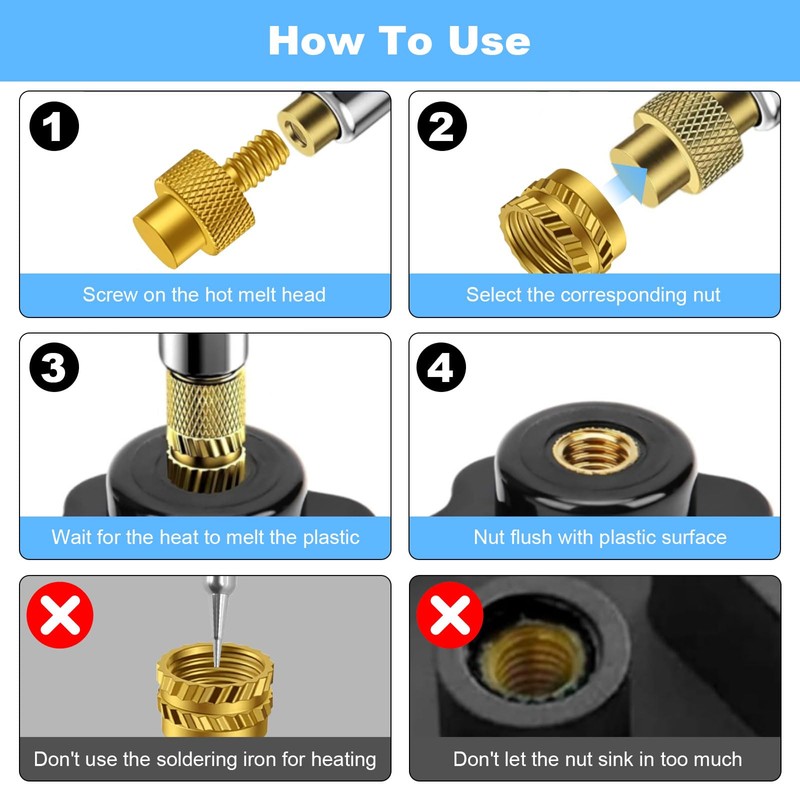 How To Use

1
Screw on the hot melt head

2
Select the corresponding nut

3
Wait for the heat to melt the plastic

4
Nut flush with plastic surface

Don't use the soldering iron for heating

Don't let the nut sink in too much