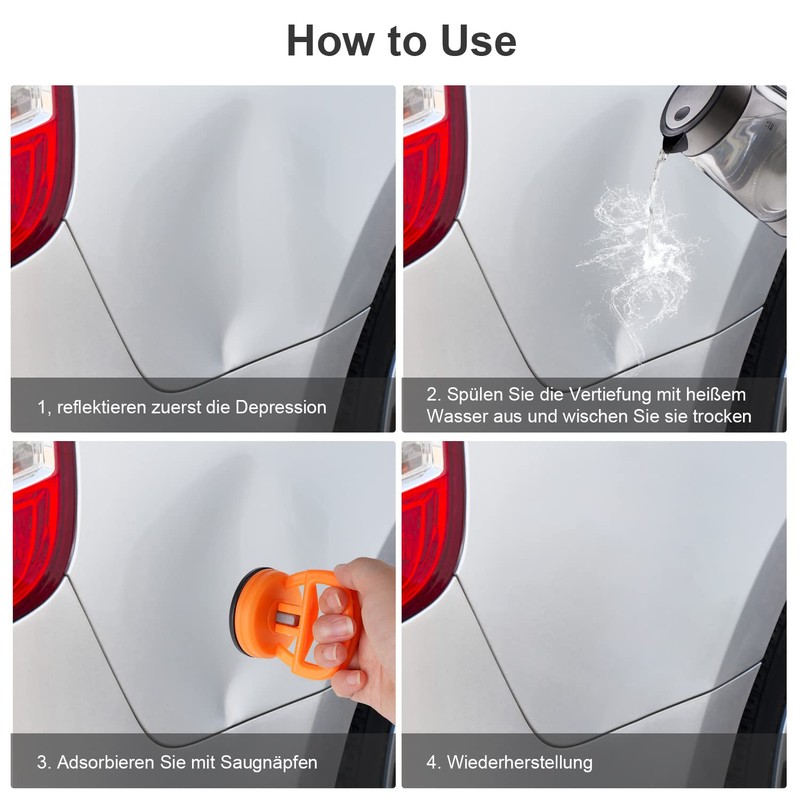 How to Use

1, reflektieren zuerst die Depression

2. Spülen Sie die Vertiefung mit heißem Wasser aus und wischen Sie sie trocken

3. Adsorbieren Sie mit Saugnäpfen

4. Wiederherstellung