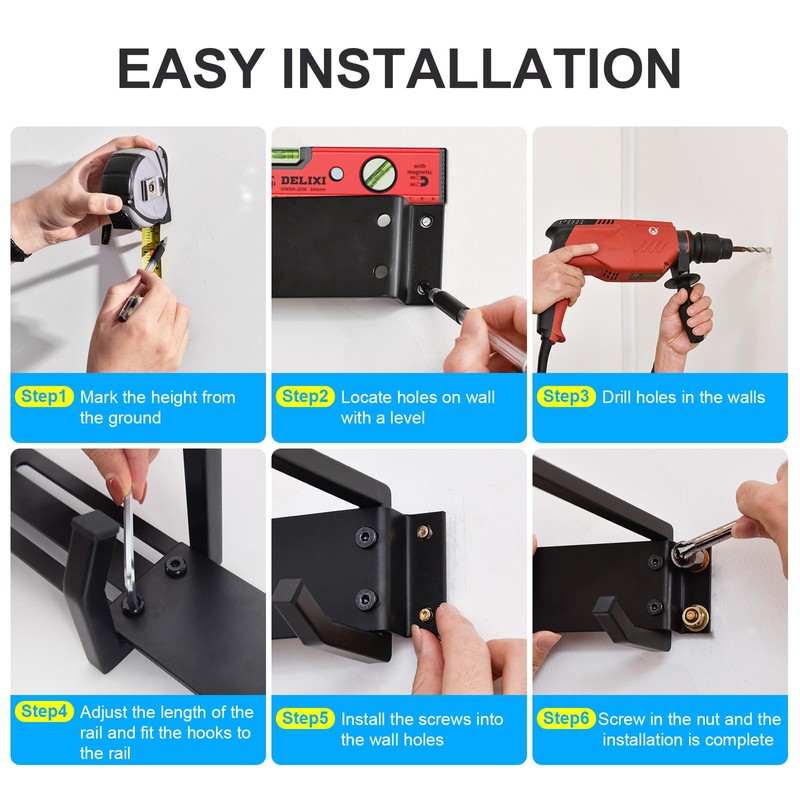 EASY INSTALLATION

DELIXI

with magnetic

Step1 Mark the height from the ground

Step2 Locate holes on wall with a level

Step3 Drill holes in the walls

Step4 Adjust the length of the rail and fit the hooks to the rail

Step5 Install the screws into the wall holes

Step6 Screw in the nut and the installation is complete