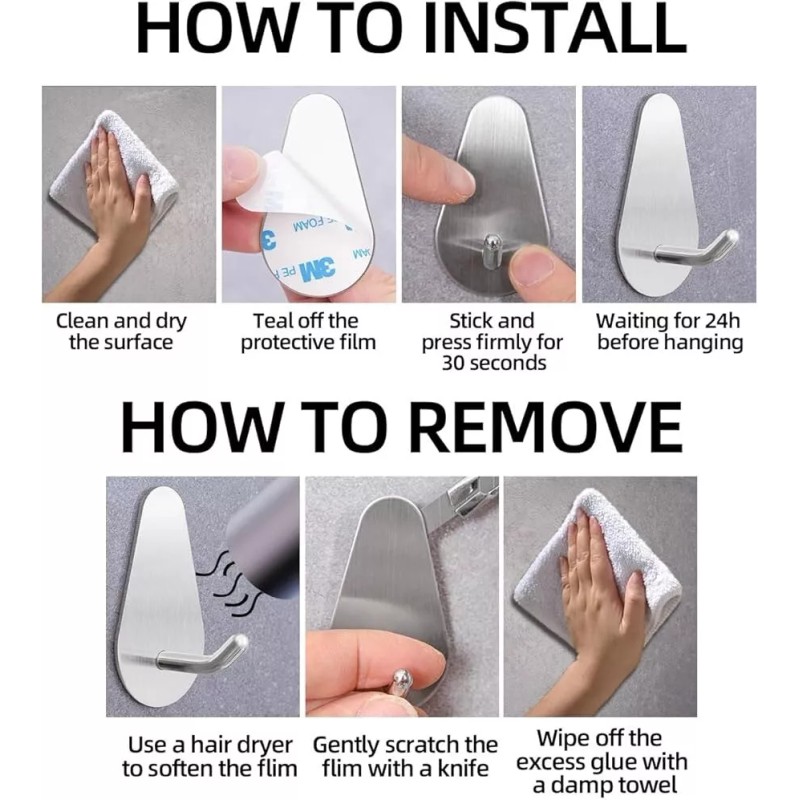 HOW TO INSTALL

3M PE FOAM

Clean and dry the surface

Teal off the protective film

Stick and press firmly for 30 seconds

Waiting for 24h before hanging

HOW TO REMOVE

Use a hair dryer to soften the flim

Gently scratch the flim with a knife

Wipe off the excess glue with a damp towel