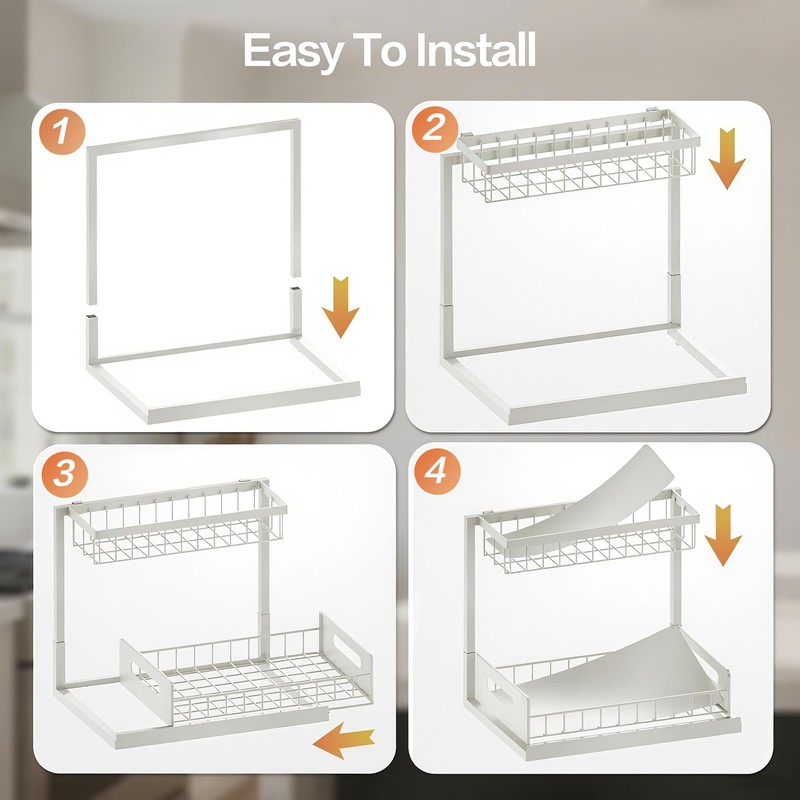 Easy To Install

1

2

3

4