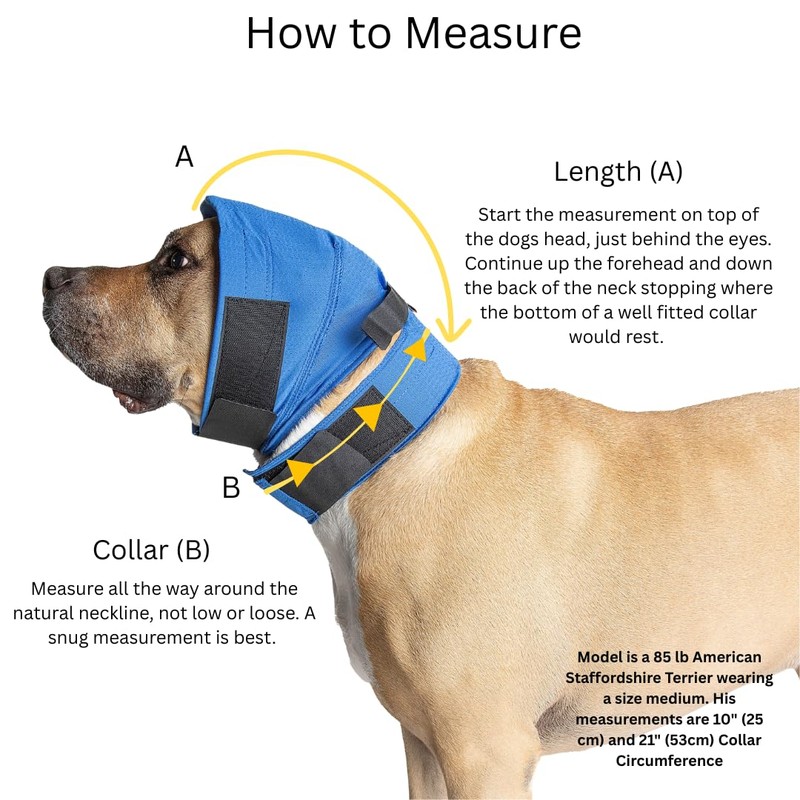 How to Measure

A

Length (A)

Start the measurement on top of the dogs head, just behind the eyes. Continue up the forehead and down the back of the neck stopping where the bottom of a well fitted collar would rest.

B

Collar (B)

Measure all the way around the natural neckline, not low or loose. A snug measurement is best.

Model is a 85 lb American Staffordshire Terrier wearing a size medium. His measurements are 10" (25 cm) and 21" (53cm) Collar Circumference