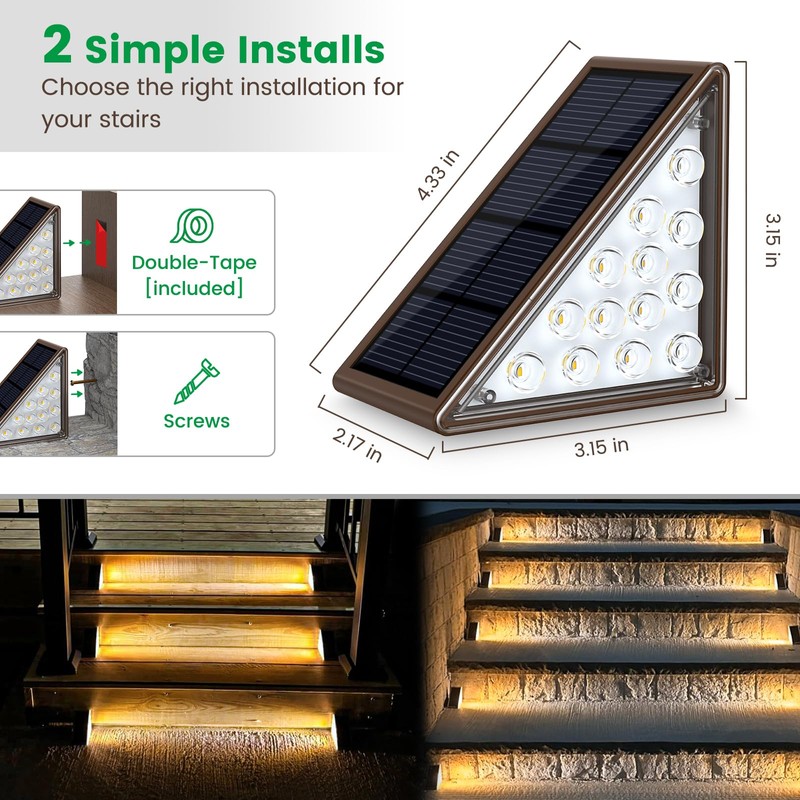 2 Simple Installs
Choose the right installation for your stairs

Double-Tape
[included]

Screws

4.33 in

3.15 in

2.17 in

3.15 in