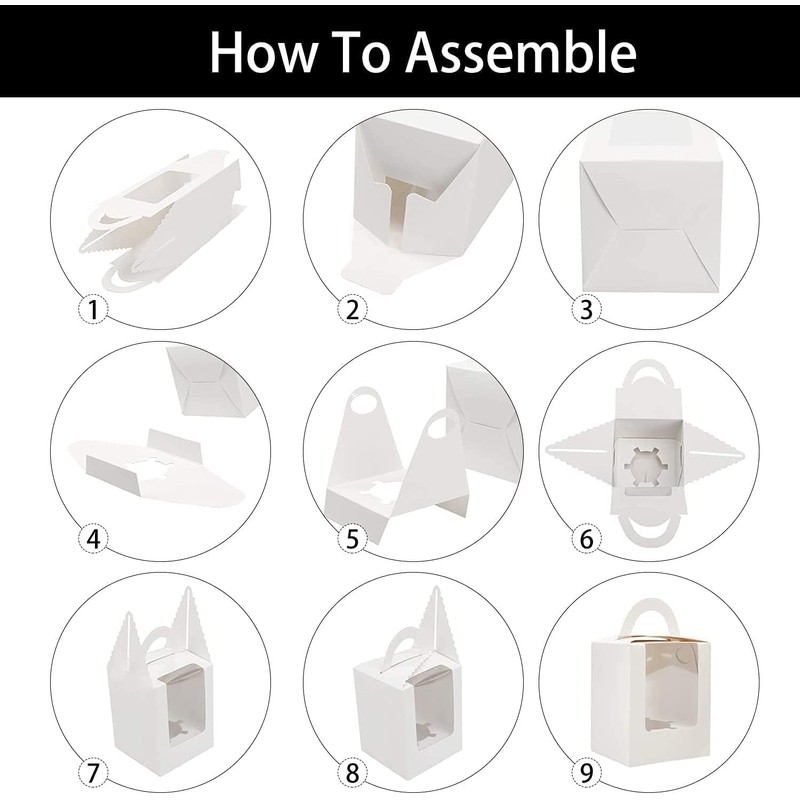 How To Assemble

1

2

3

4

5

6

7

8

9