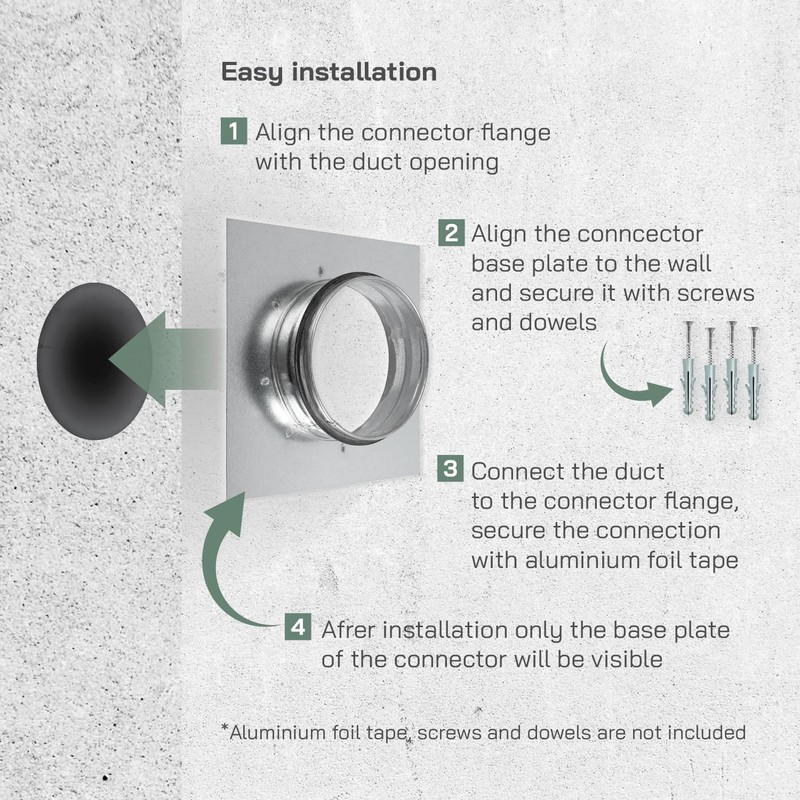 Easy installation

1 Align the connector flange with the duct opening

2 Align the conncector base plate to the wall and secure it with screws and dowels

3 Connect the duct to the connector flange, secure the connection with aluminium foil tape

4 Afrer installation only the base plate of the connector will be visible

*Aluminium foil tape, screws and dowels are not included