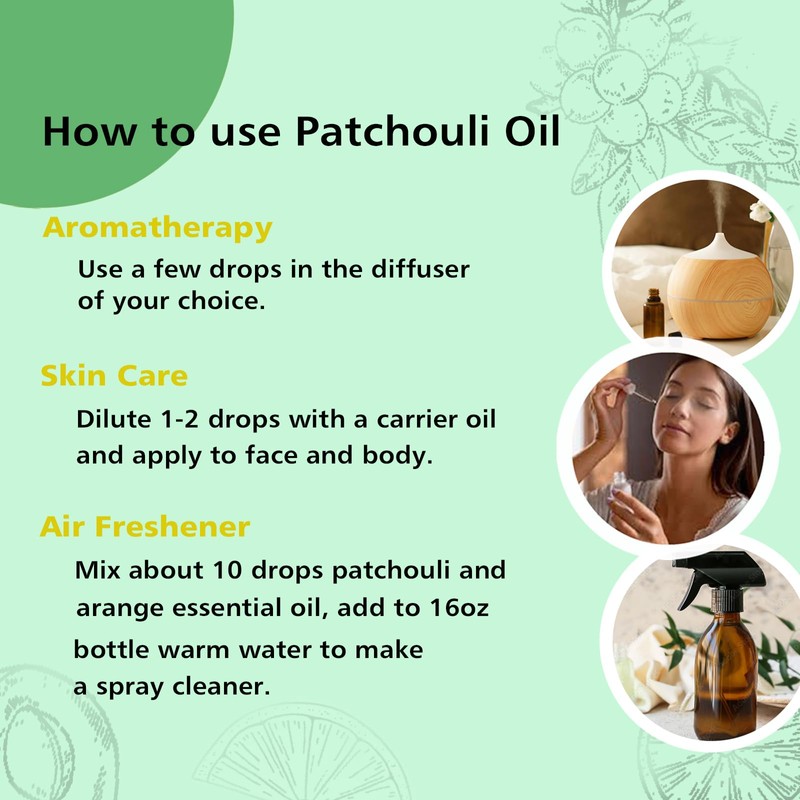 How to use Patchouli Oil

Aromatherapy

Use a few drops in the diffuser of your choice.

Skin Care

Dilute 1-2 drops with a carrier oil and apply to face and body.

Air Freshener

Mix about 10 drops patchouli and arange essential oil, add to 16oz bottle warm water to make a spray cleaner.