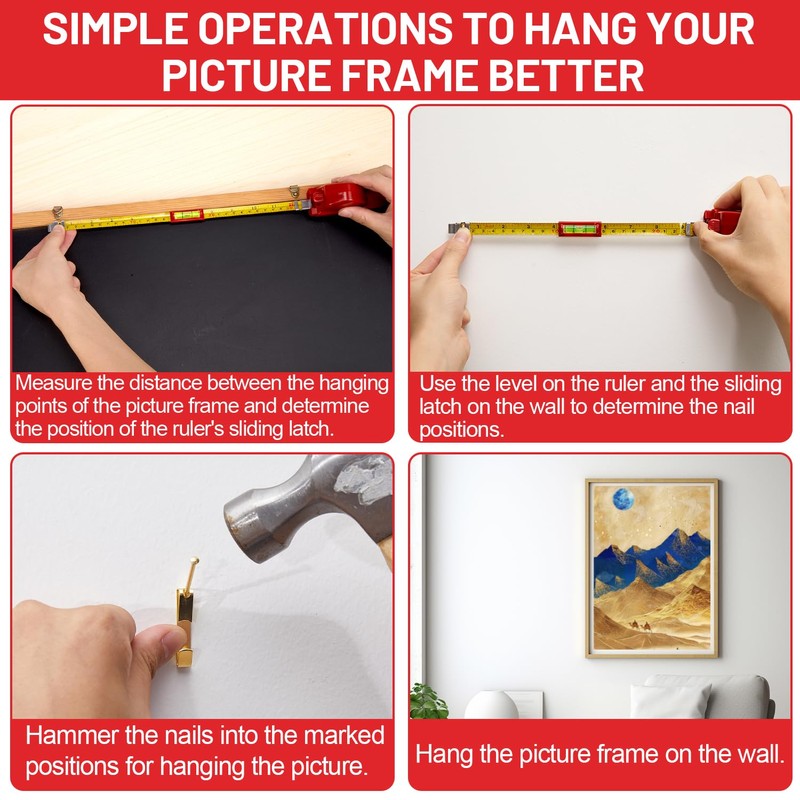 SIMPLE OPERATIONS TO HANG YOUR PICTURE FRAME BETTER

Measure the distance between the hanging points of the picture frame and determine the position of the ruler's sliding latch.

Use the level on the ruler and the sliding latch on the wall to determine the nail positions.

Hammer the nails into the marked positions for hanging the picture.

Hang the picture frame on the wall.