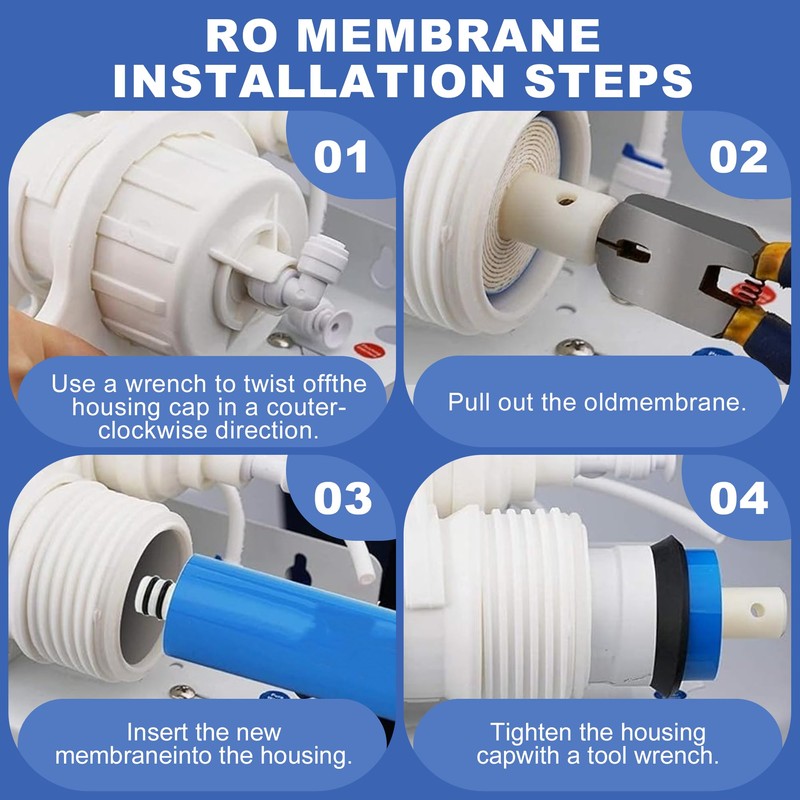 RO MEMBRANE INSTALLATION STEPS

01

Use a wrench to twist offthe housing cap in a couter-clockwise direction.

02

Pull out the oldmembrane.

03

Insert the new membraneinto the housing.

04

Tighten the housing capwith a tool wrench.