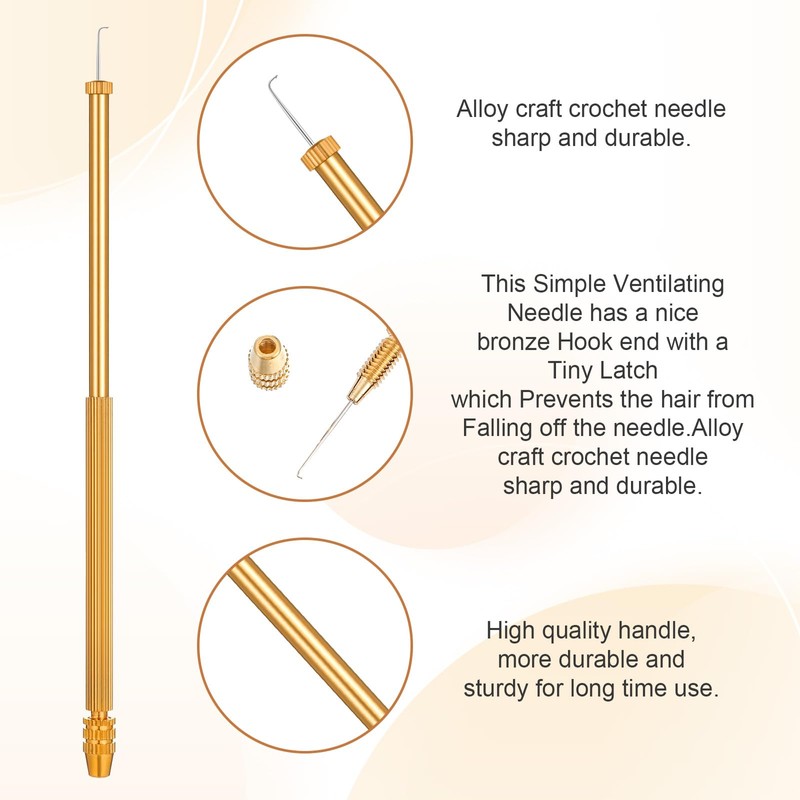 Alloy craft crochet needle sharp and durable.

This Simple Ventilating Needle has a nice bronze Hook end with a Tiny Latch which Prevents the hair from Falling off the needle.Alloy craft crochet needle sharp and durable.

High quality handle, more durable and sturdy for long time use.