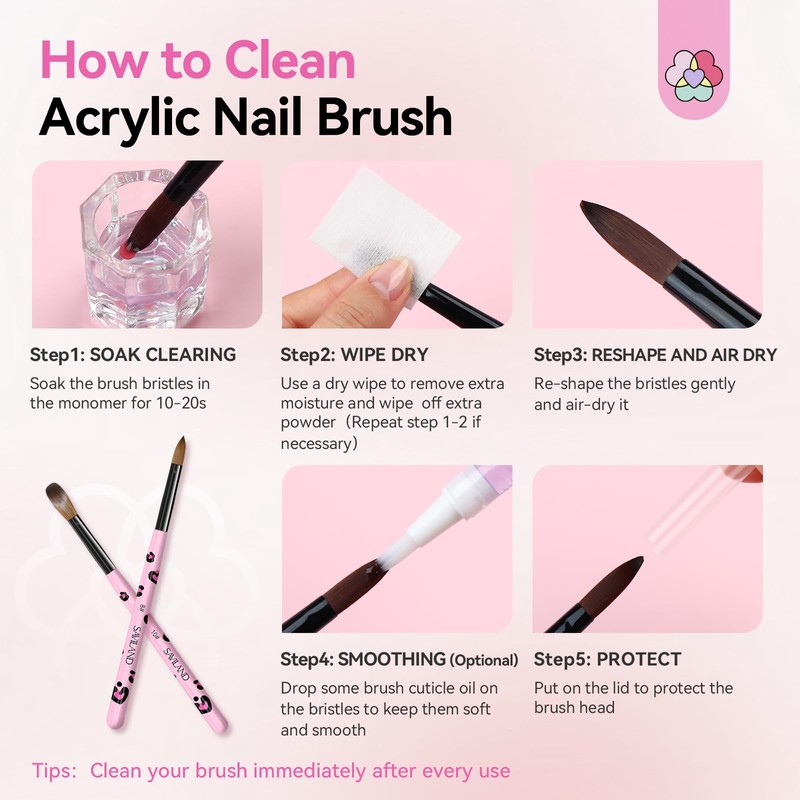 How to Clean
Acrylic Nail Brush

Step1: SOAK CLEARING
Soak the brush bristles in the monomer for 10-20s

Step2: WIPE DRY
Use a dry wipe to remove extra moisture and wipe off extra powder（Repeat step 1-2 if necessary）

Step3: RESHAPE AND AIR DRY
Re-shape the bristles gently and air-dry it

SAVILAND
SAVILAND

Step4: SMOOTHING (Optional)
Drop some brush cuticle oil on the bristles to keep them soft and smooth

Step5: PROTECT
Put on the lid to protect the brush head

Tips: Clean your brush immediately after every use