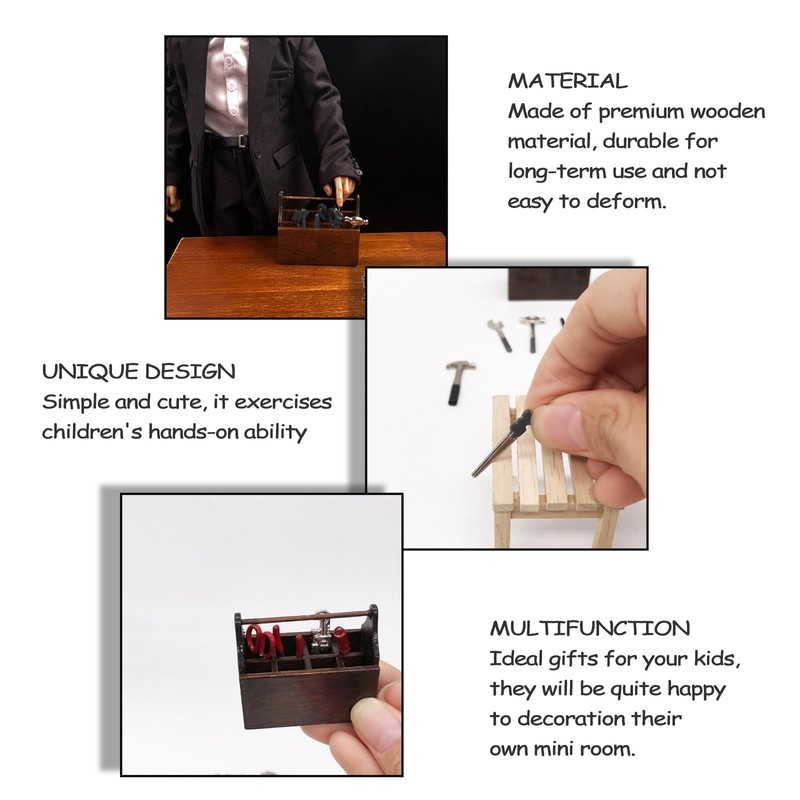 MATERIAL
Made of premium wooden material, durable for long-term use and not easy to deform.

UNIQUE DESIGN
Simple and cute, it exercises children's hands-on ability

MULTIFUNCTION
Ideal gifts for your kids, they will be quite happy to decoration their own mini room.