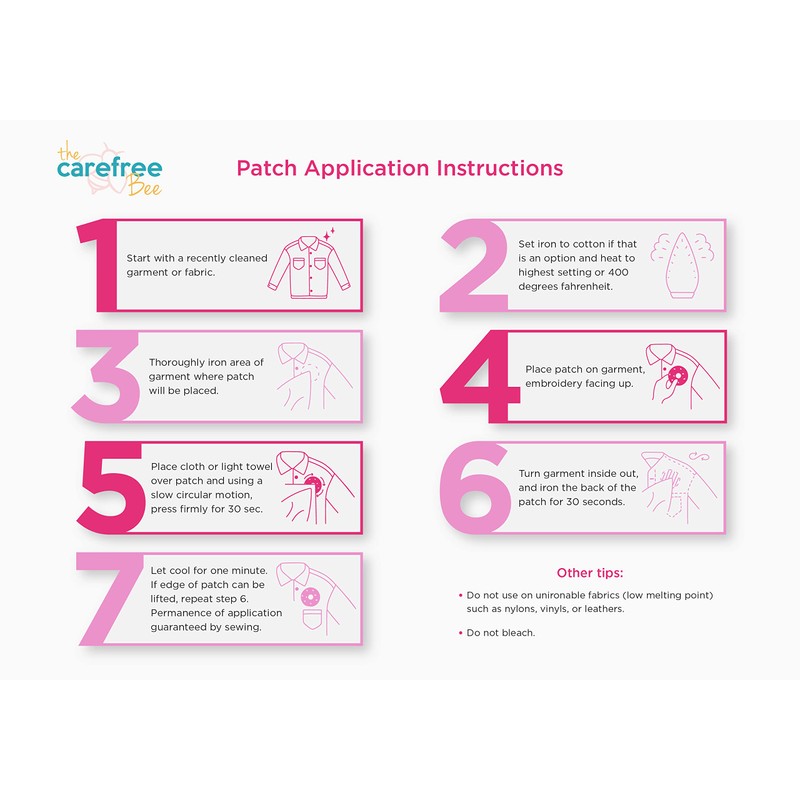 the carefree Bee

Patch Application Instructions

1
Start with a recently cleaned garment or fabric.

2
Set iron to cotton if that is an option and heat to highest setting or 400 degrees fahrenheit.

3
Thoroughly iron area of garment where patch will be placed.

4
Place patch on garment, embroidery facing up.

5
Place cloth or light towel over patch and using a slow circular motion, press firmly for 30 sec.

6
Turn garment inside out, and iron the back of the patch for 30 seconds.

7
Let cool for one minute. If edge of patch can be lifted, repeat step 6. Permanence of application guaranteed by sewing.

Other tips:

• Do not use on unironable fabrics (low melting point) such as nylons, vinyls, or leathers.

• Do not bleach.