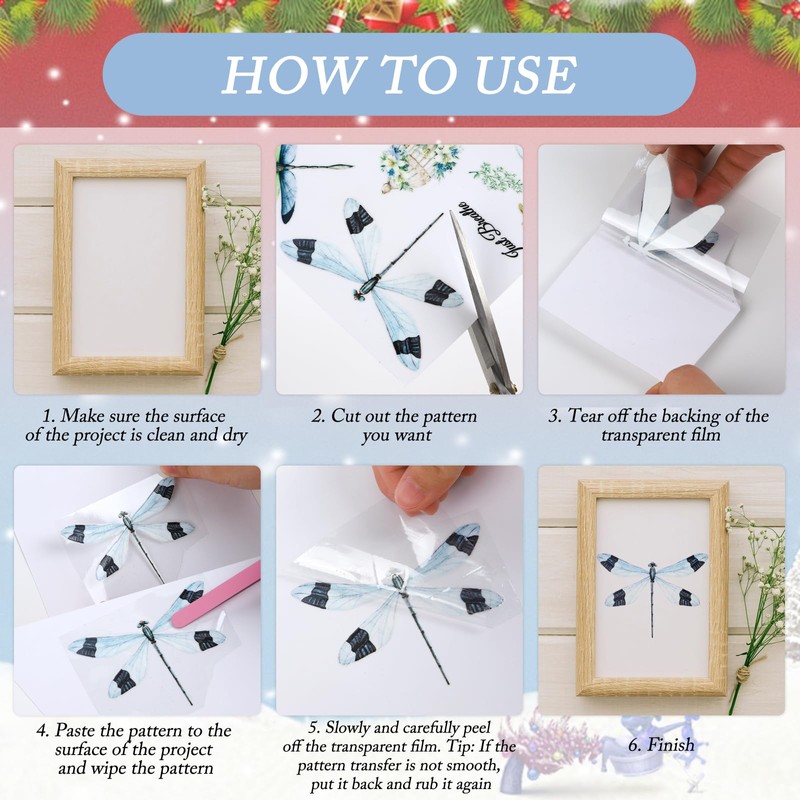 HOW TO USE

Just Breathe

1. Make sure the surface of the project is clean and dry

2. Cut out the pattern you want

3. Tear off the backing of the transparent film

4. Paste the pattern to the surface of the project and wipe the pattern

5. Slowly and carefully peel off the transparent film. Tip: If the pattern transfer is not smooth, put it back and rub it again

6. Finish