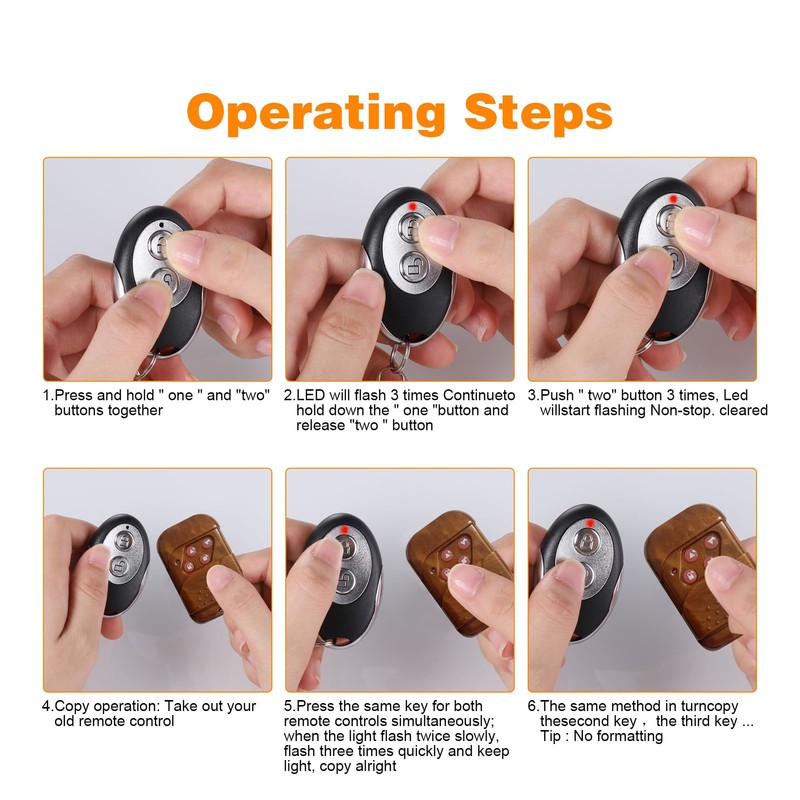 Operating Steps

1.Press and hold " one " and "two" buttons together

2.LED will flash 3 times Continueto hold down the " one "button and release "two " button

3.Push " two" button 3 times, Led willstart flashing Non-stop. cleared

4.Copy operation: Take out your old remote control

5.Press the same key for both remote controls simultaneously; when the light flash twice slowly, flash three times quickly and keep light, copy alright

6.The same method in turncopy thesecond key， the third key ... Tip : No formatting