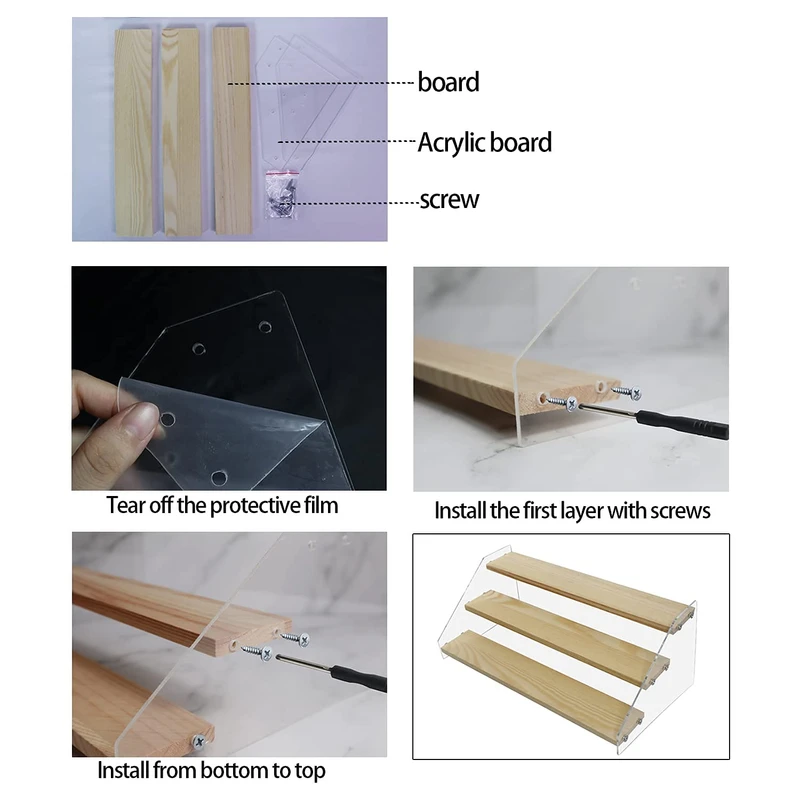 board
Acrylic board
screw

Tear off the protective film

Install the first layer with screws

Install from bottom to top