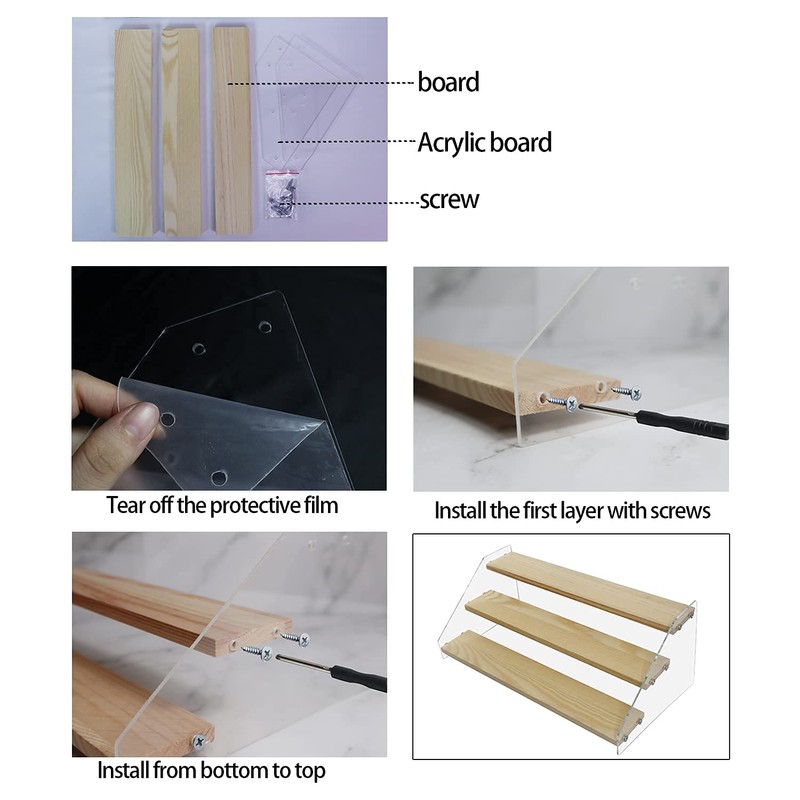 board
Acrylic board
screw

Tear off the protective film

Install the first layer with screws

Install from bottom to top