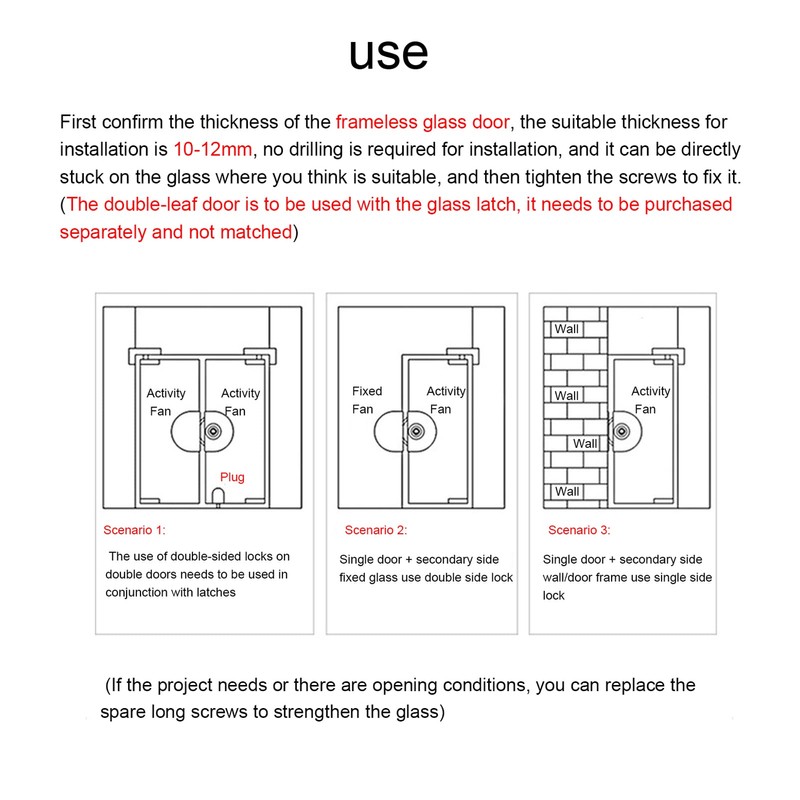 use

First confirm the thickness of the frameless glass door, the suitable thickness for installation is 10-12mm, no drilling is required for installation, and it can be directly stuck on the glass where you think is suitable, and then tighten the screws to fix it. (The double-leaf door is to be used with the glass latch, it needs to be purchased separately and not matched)

Activity Fan

Activity Fan

Plug

Scenario 1:

The use of double-sided locks on double doors needs to be used in conjunction with latches

Fixed Fan

Activity Fan

Scenario 2:

Single door + secondary side fixed glass use double side lock

Wall

Wall

Wall

Wall

Activity Fan

Scenario 3:

Single door + secondary side wall/door frame use single side lock

(If the project needs or there are opening conditions, you can replace the spare long screws to strengthen the glass)