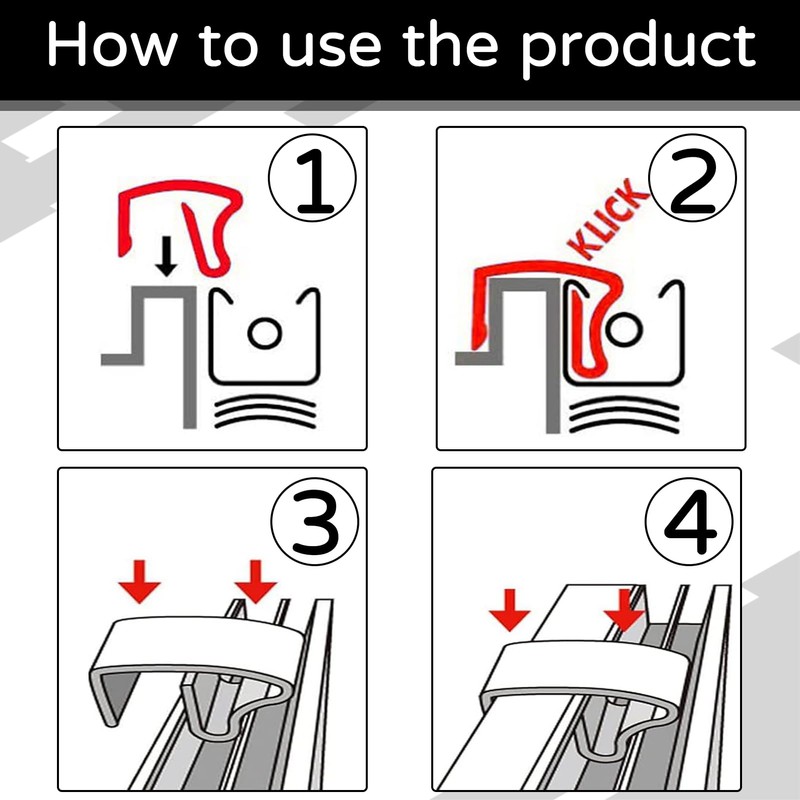 How to use the product

1

2

KLICK

3

4