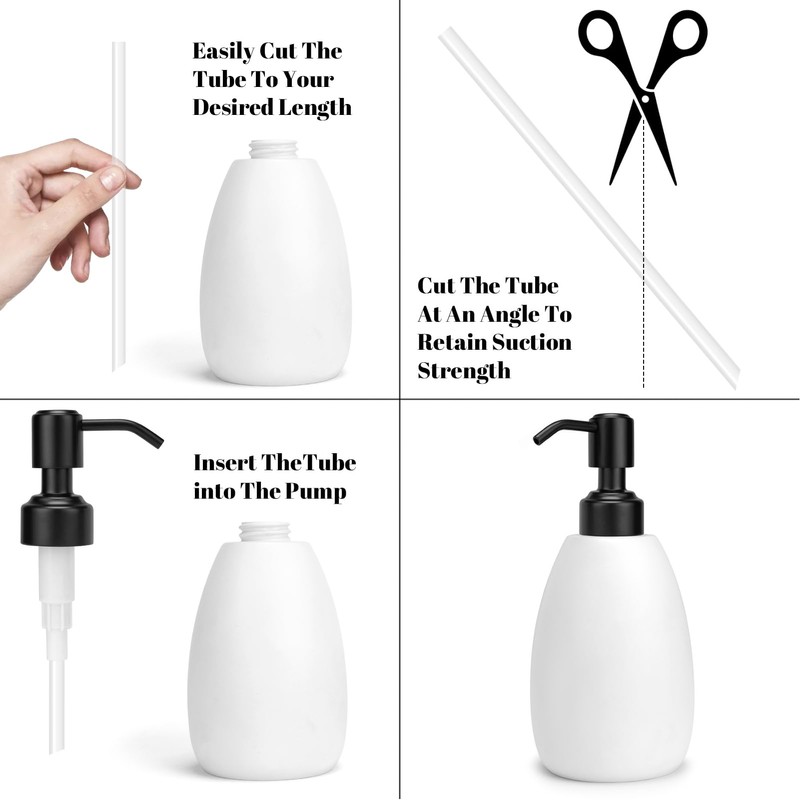 Easily Cut The Tube To Your Desired Length

Cut The Tube At An Angle To Retain Suction Strength

Insert TheTube into The Pump