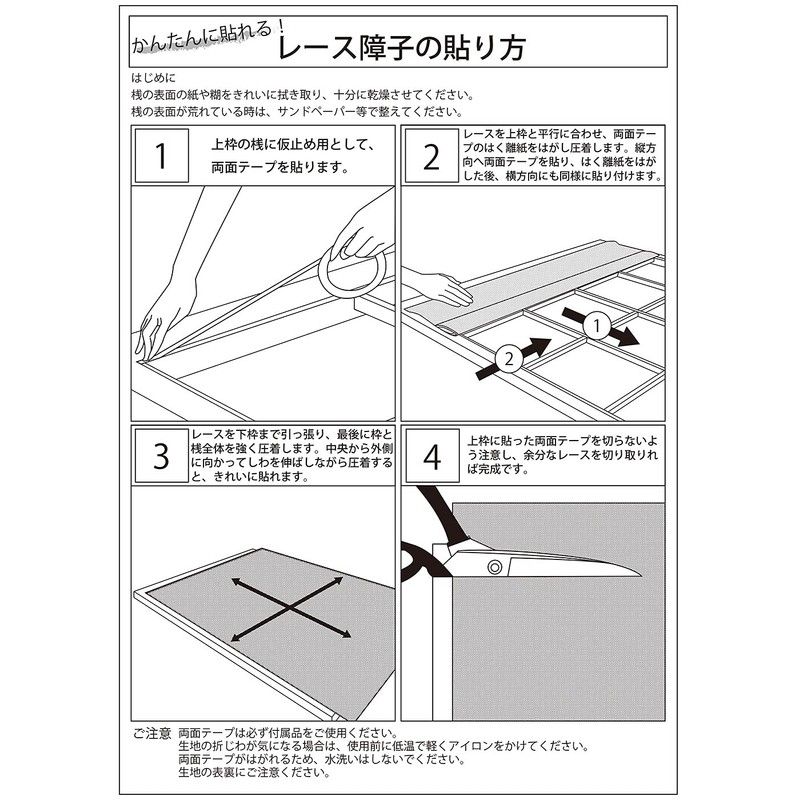 かんたんに貼れる！
レース障子の貼り方

はじめに
桟の表面の紙や糊をきれいに拭き取り、十分に乾燥させてください。
桟の表面が荒れている時は、サンドペーパー等で整えてください。

1
上枠の桟に仮止め用として、両面テープを貼ります。

2
レースを上枠と平行に合わせ、両面テープのはく離紙をはがし圧着します。縦方向へ両面テープを貼り、はく離紙をはがした後、横方向にも同様に貼り付けます。

1
2

3
レースを下枠まで引っ張り、最後に枠と桟全体を強く圧着します。中央から外側に向かってしわを伸ばしながら圧着すると、きれいに貼れます。

4
上枠に貼った両面テープを切らないよう注意し、余分なレースを切り取れば完成です。

ご注意　両面テープは必ず付属品をご使用ください。
生地の折じわが気になる場合は、使用前に低温で軽くアイロンをかけてください。
両面テープがはがれるため、水洗いはしないでください。
生地の表裏にご注意ください。