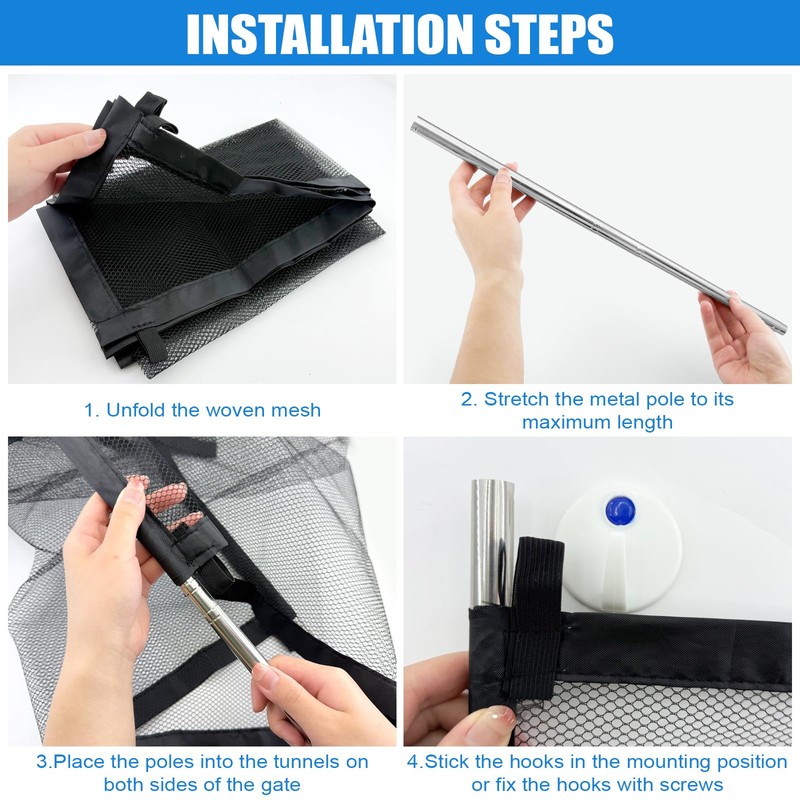 INSTALLATION STEPS

1. Unfold the woven mesh

2. Stretch the metal pole to its maximum length

3.Place the poles into the tunnels on both sides of the gate

4.Stick the hooks in the mounting position or fix the hooks with screws