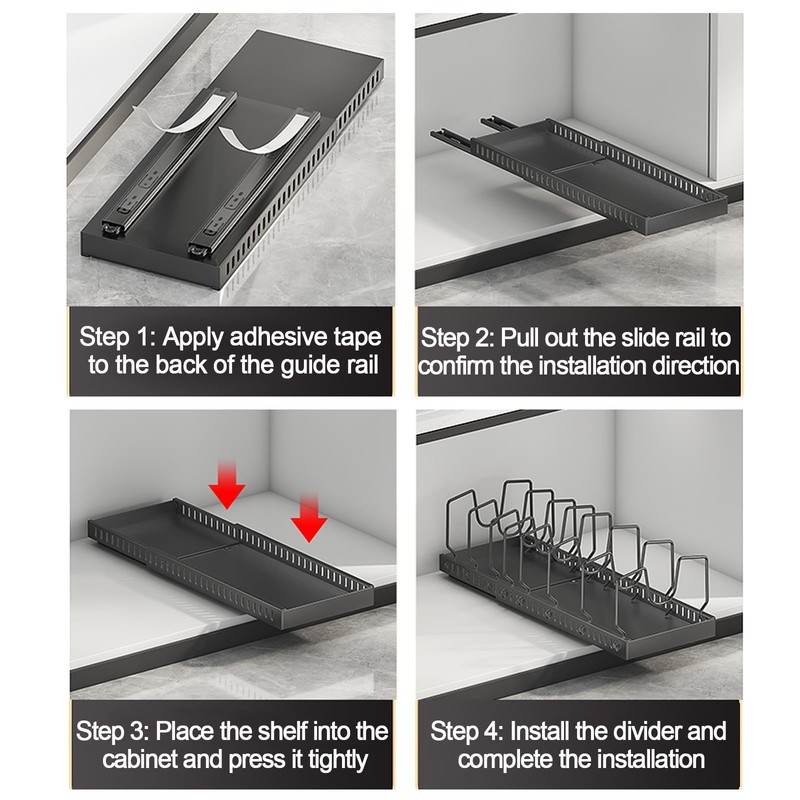 Step 1: Apply adhesive tape to the back of the guide rail

Step 2: Pull out the slide rail to confirm the installation direction

Step 3: Place the shelf into the cabinet and press it tightly

Step 4: Install the divider and complete the installation