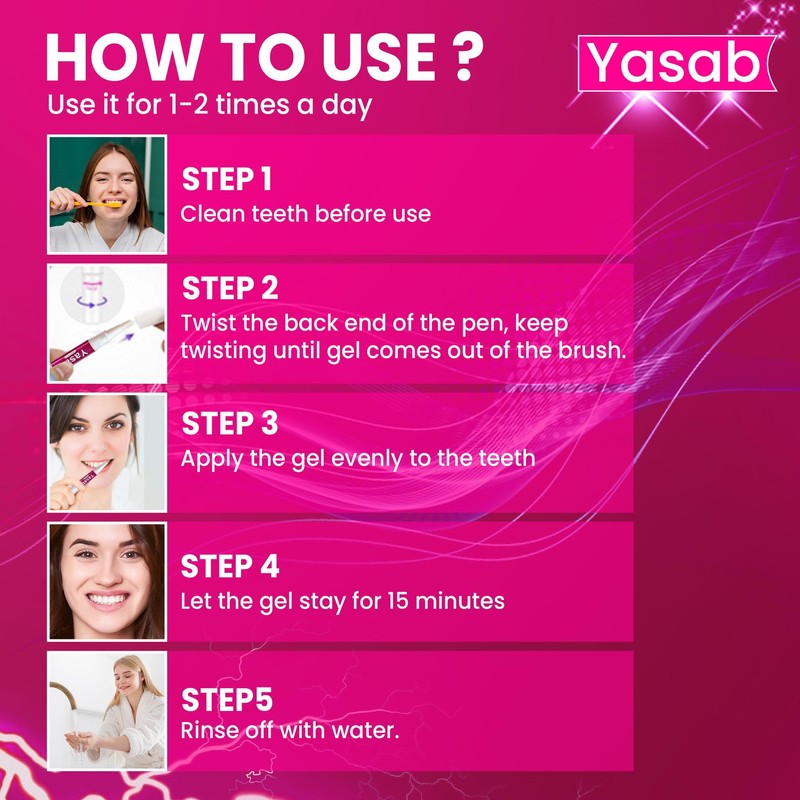 HOW TO USE ?
Use it for 1-2 times a day

Yasab

STEP 1
Clean teeth before use

STEP 2
Twist the back end of the pen, keep twisting until gel comes out of the brush.

STEP 3
Apply the gel evenly to the teeth

STEP 4
Let the gel stay for 15 minutes

STEP5
Rinse off with water.