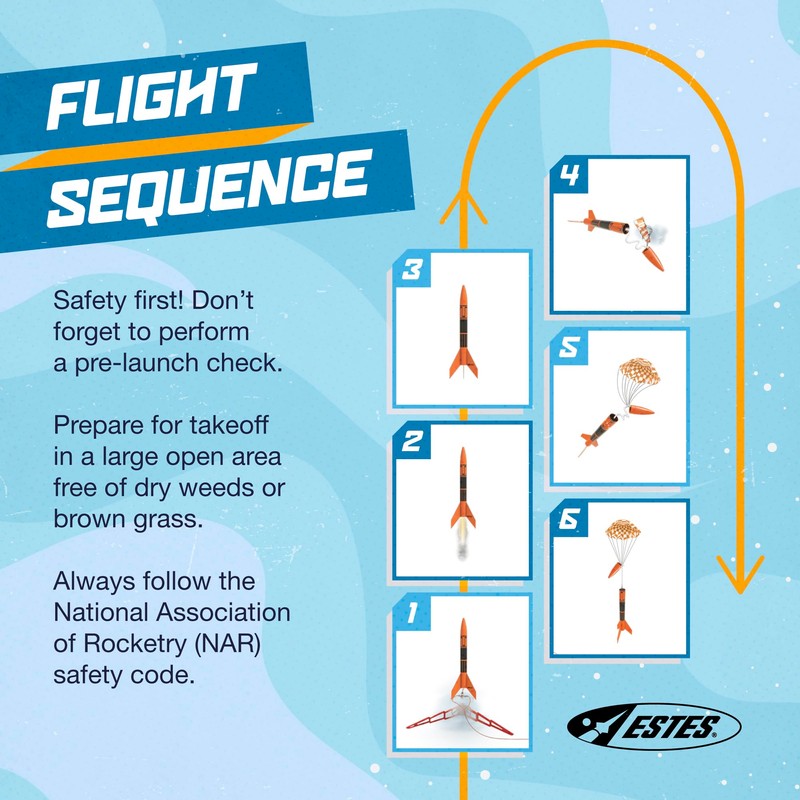 FLIGHT SEQUENCE

Safety first! Don't forget to perform a pre-launch check.

Prepare for takeoff in a large open area free of dry weeds or brown grass.

Always follow the National Association of Rocketry (NAR) safety code.

3

2

1

4

5

6

ESTES