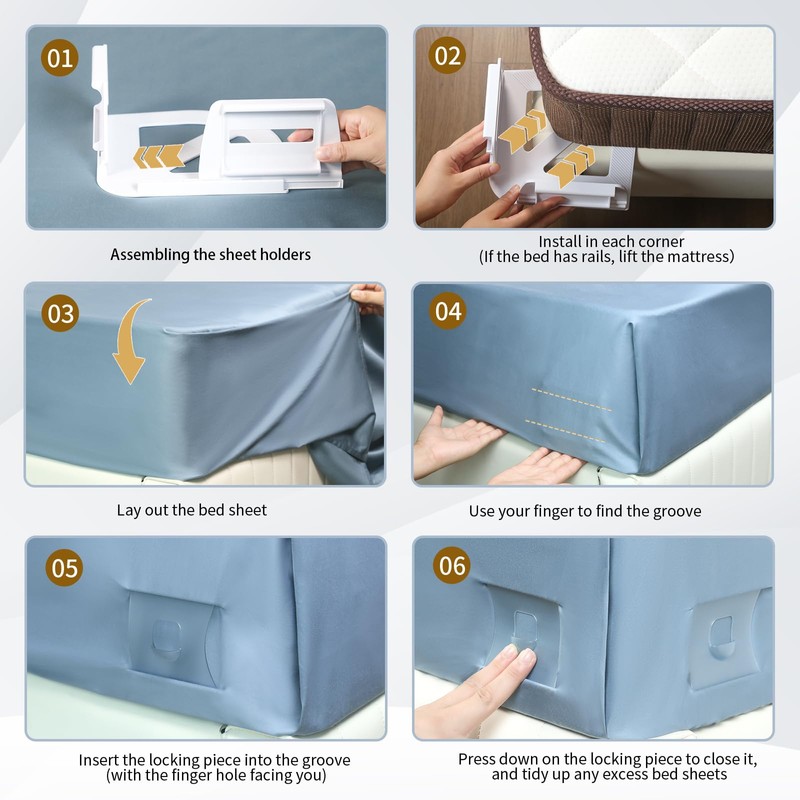 01

Assembling the sheet holders

02

Install in each corner
(If the bed has rails, lift the mattress)

03

Lay out the bed sheet

04

Use your finger to find the groove

05

Insert the locking piece into the groove
(with the finger hole facing you)

06

Press down on the locking piece to close it,
and tidy up any excess bed sheets