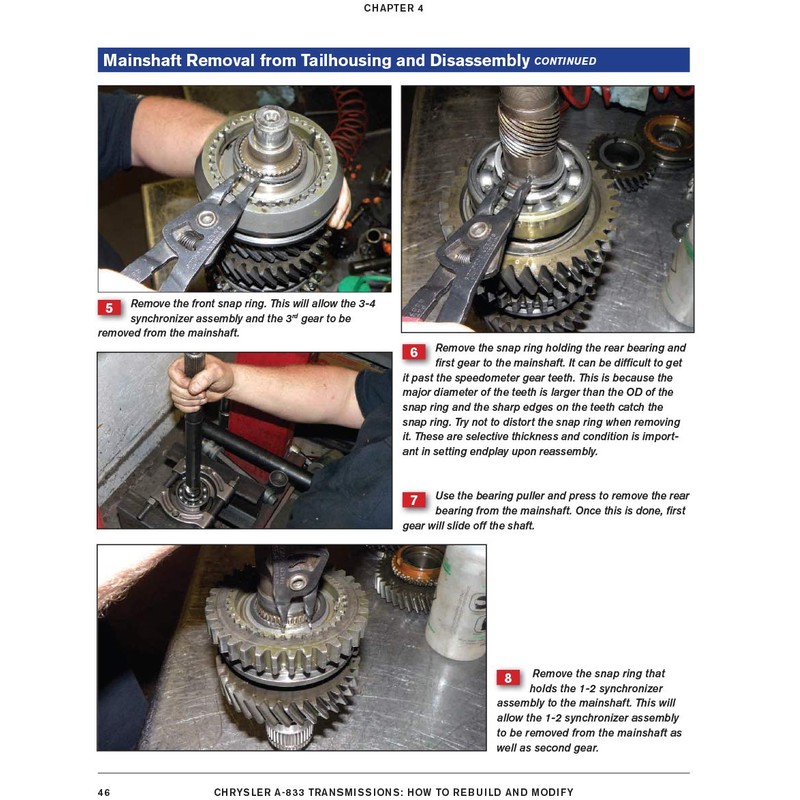 CHAPTER 4

Mainshaft Removal from Tailhousing and Disassembly CONTINUED

5 Remove the front snap ring. This will allow the 3-4 synchronizer assembly and the 3$^{rd}$ gear to be removed from the mainshaft.

6 Remove the snap ring holding the rear bearing and first gear to the mainshaft. It can be difficult to get it past the speedometer gear teeth. This is because the major diameter of the teeth is larger than the OD of the snap ring and the sharp edges on the teeth catch the snap ring. Try not to distort the snap ring when removing it. These are selective thickness and condition is important in setting endplay upon reassembly.

7 Use the bearing puller and press to remove the rear bearing from the mainshaft. Once this is done, first gear will slide off the shaft.

8 Remove the snap ring that holds the 1-2 synchronizer assembly to the mainshaft. This will allow the 1-2 synchronizer assembly to be removed from the mainshaft as well as second gear.

46 CHRYSLER A-833 TRANSMISSIONS: HOW TO REBUILD AND MODIFY