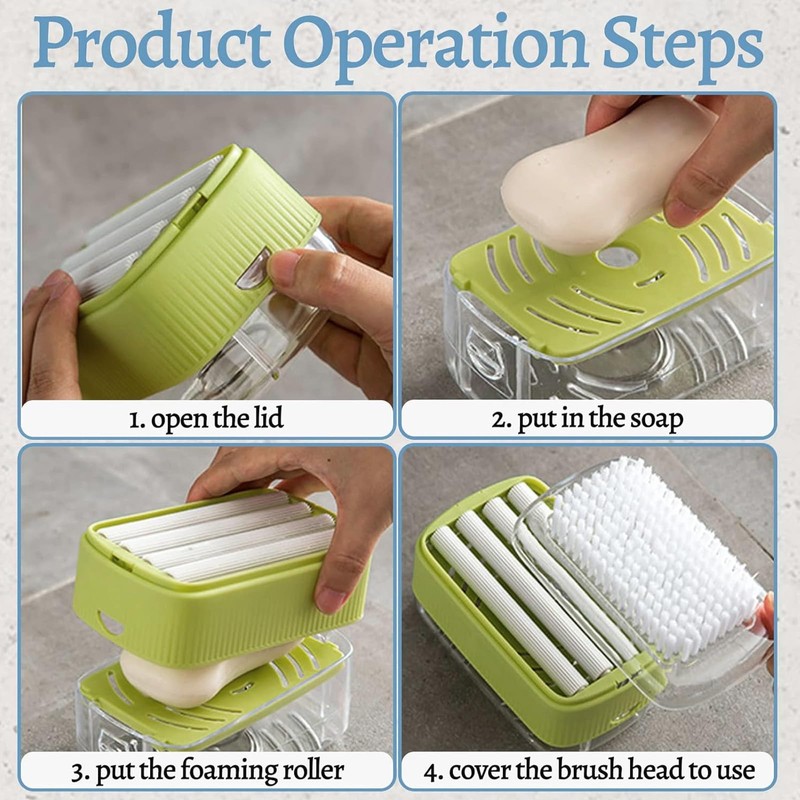 Product Operation Steps

1. open the lid

2. put in the soap

3. put the foaming roller

4. cover the brush head to use