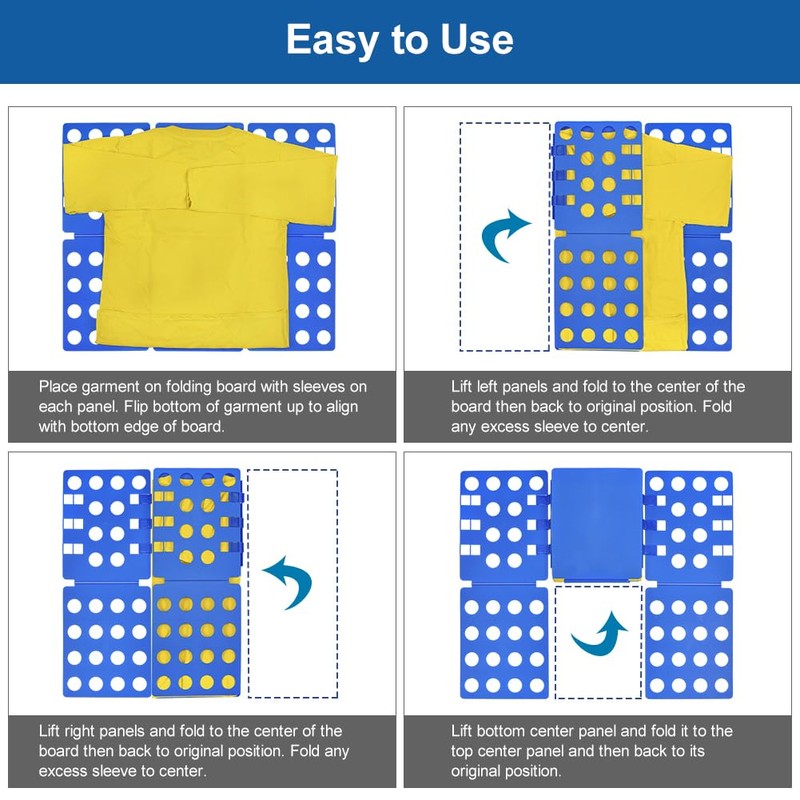 Easy to Use

Place garment on folding board with sleeves on each panel. Flip bottom of garment up to align with bottom edge of board.

Lift left panels and fold to the center of the board then back to original position. Fold any excess sleeve to center.

Lift right panels and fold to the center of the board then back to original position. Fold any excess sleeve to center.

Lift bottom center panel and fold it to the top center panel and then back to its original position.