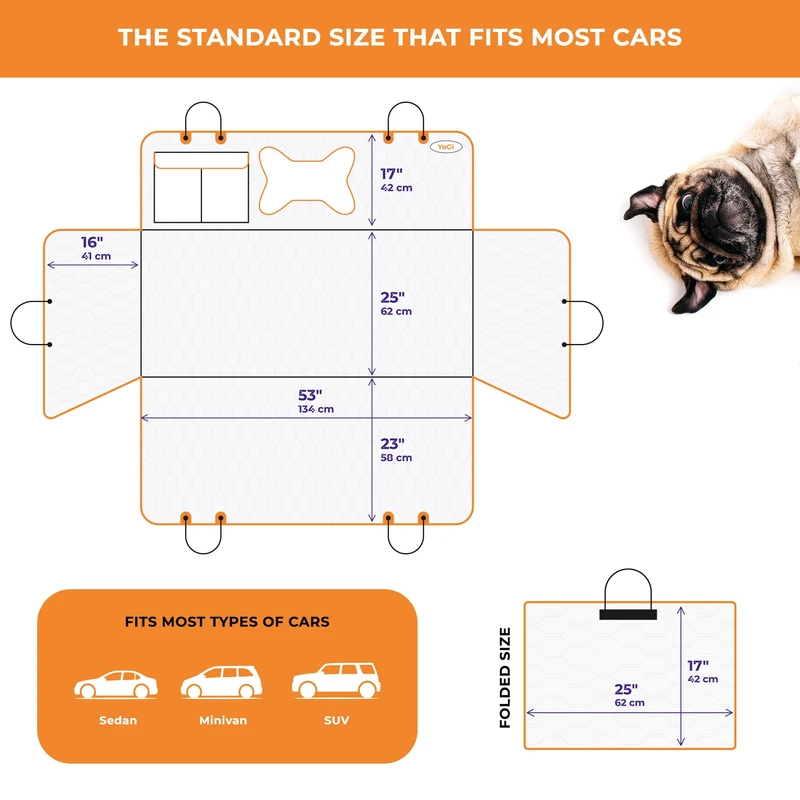 THE STANDARD SIZE THAT FITS MOST CARS

YoGi

17"
42 cm

16"
41 cm

25"
62 cm

53"
134 cm

23"
58 cm

FITS MOST TYPES OF CARS

Sedan

Minivan

SUV

FOLDED SIZE

17"
42 cm

25"
62 cm